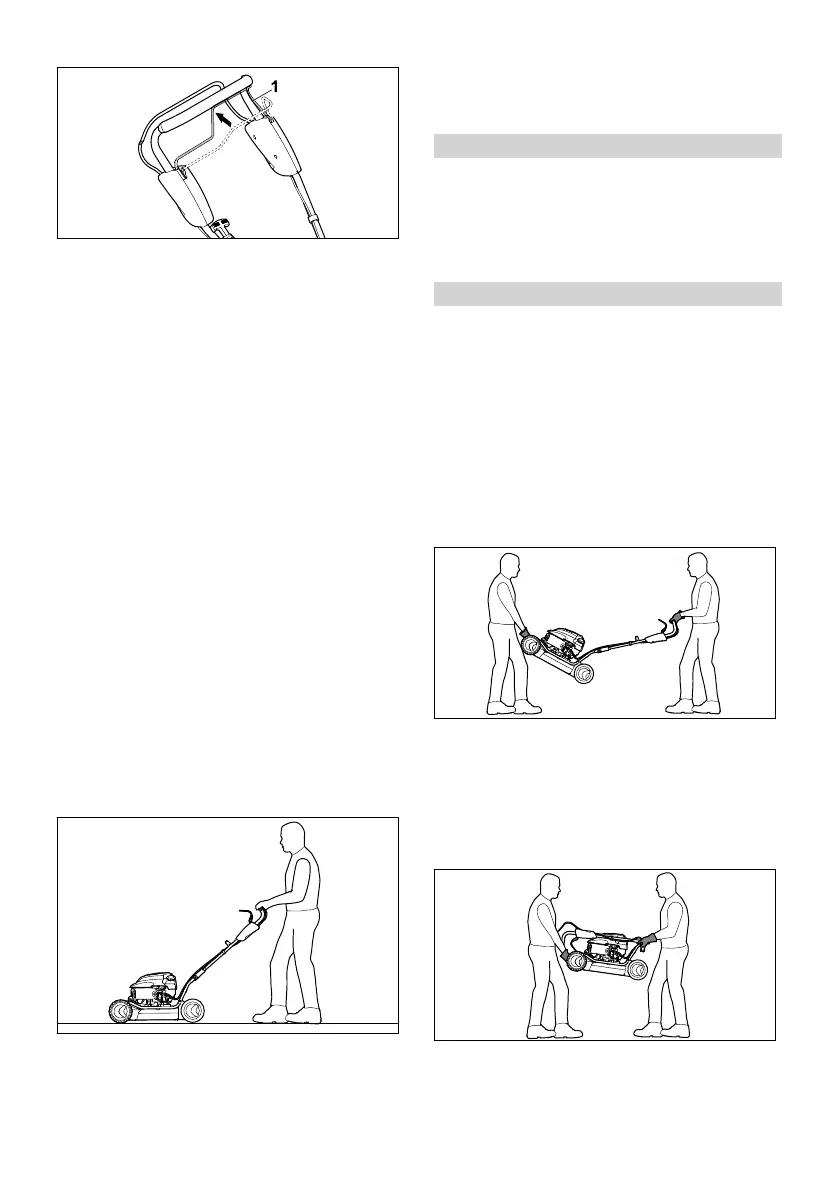 1