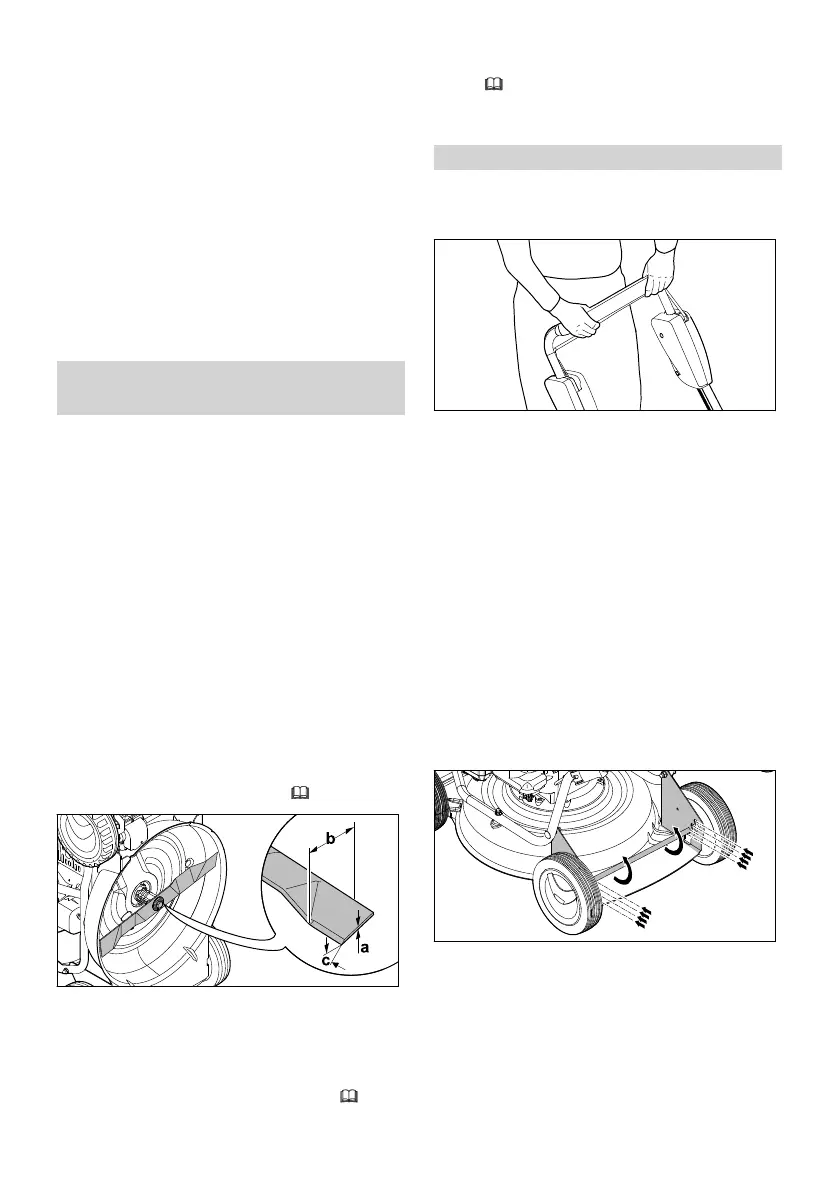 b

a

c