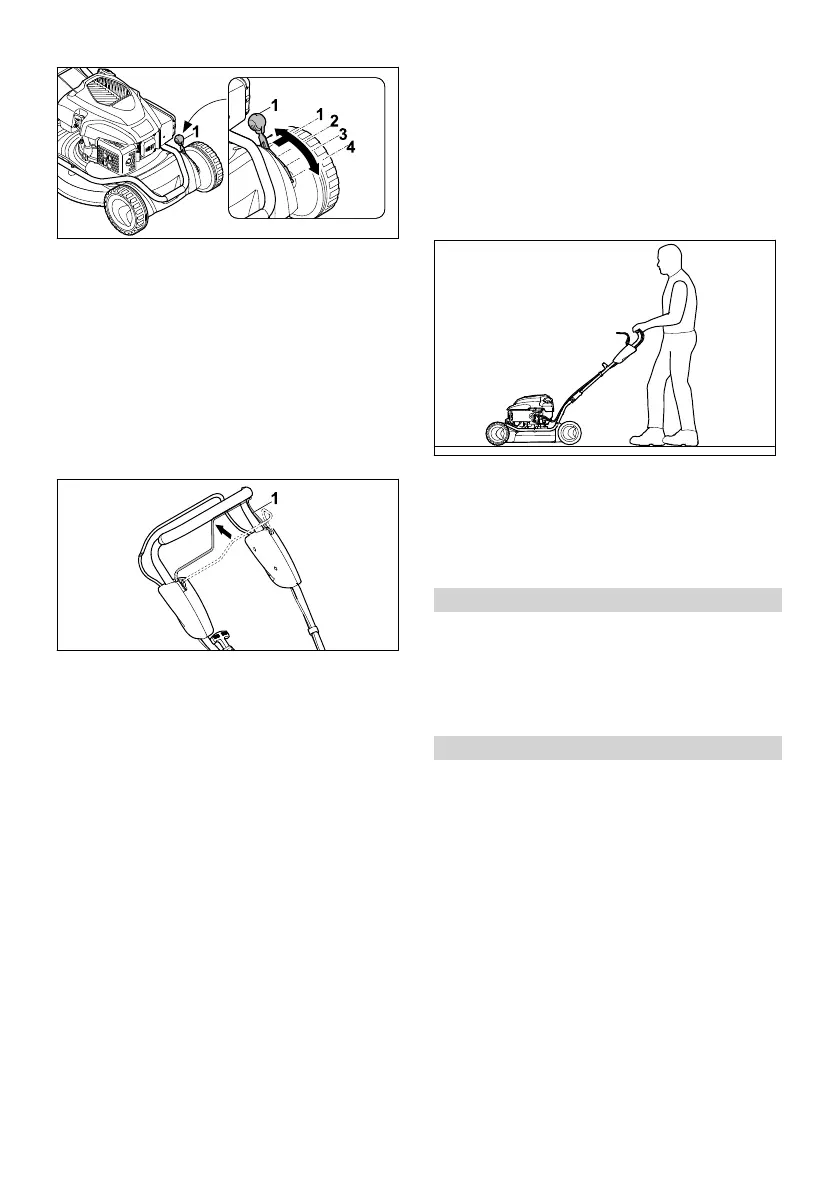 1

1

1
2
3
4

1