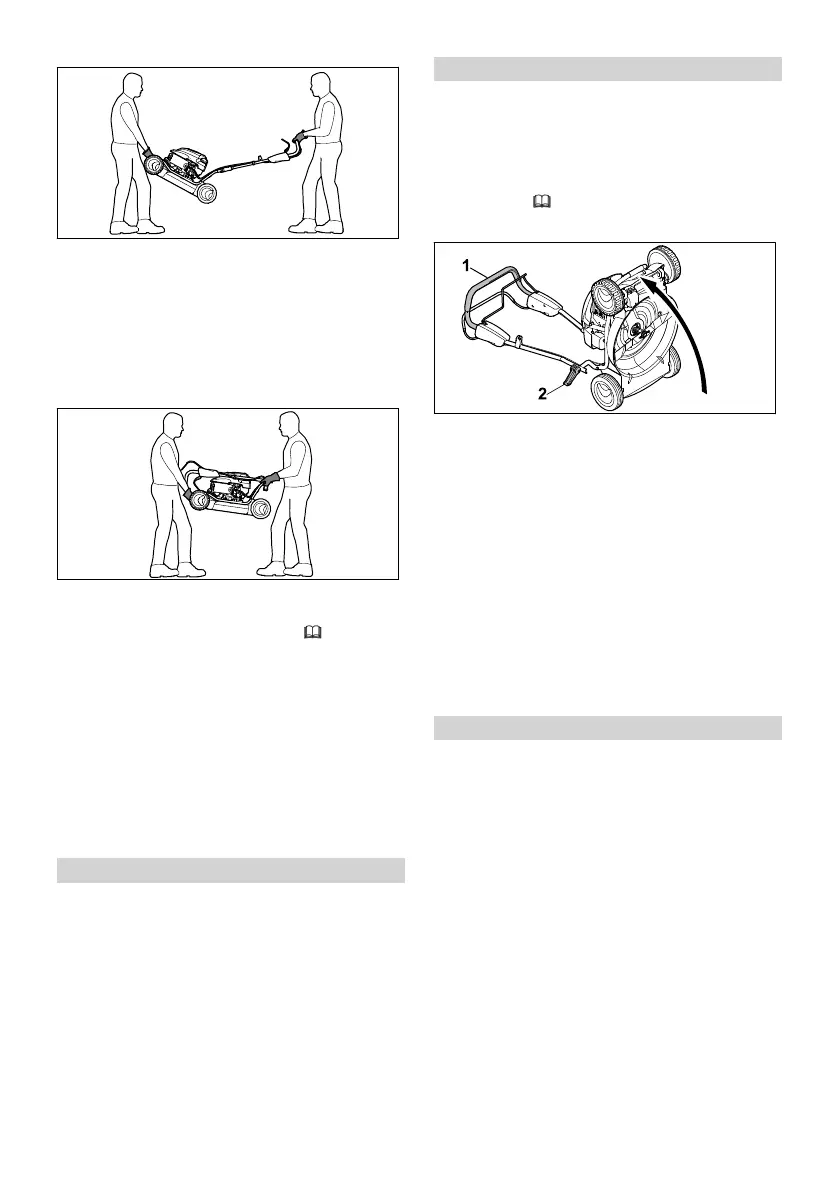 1

2