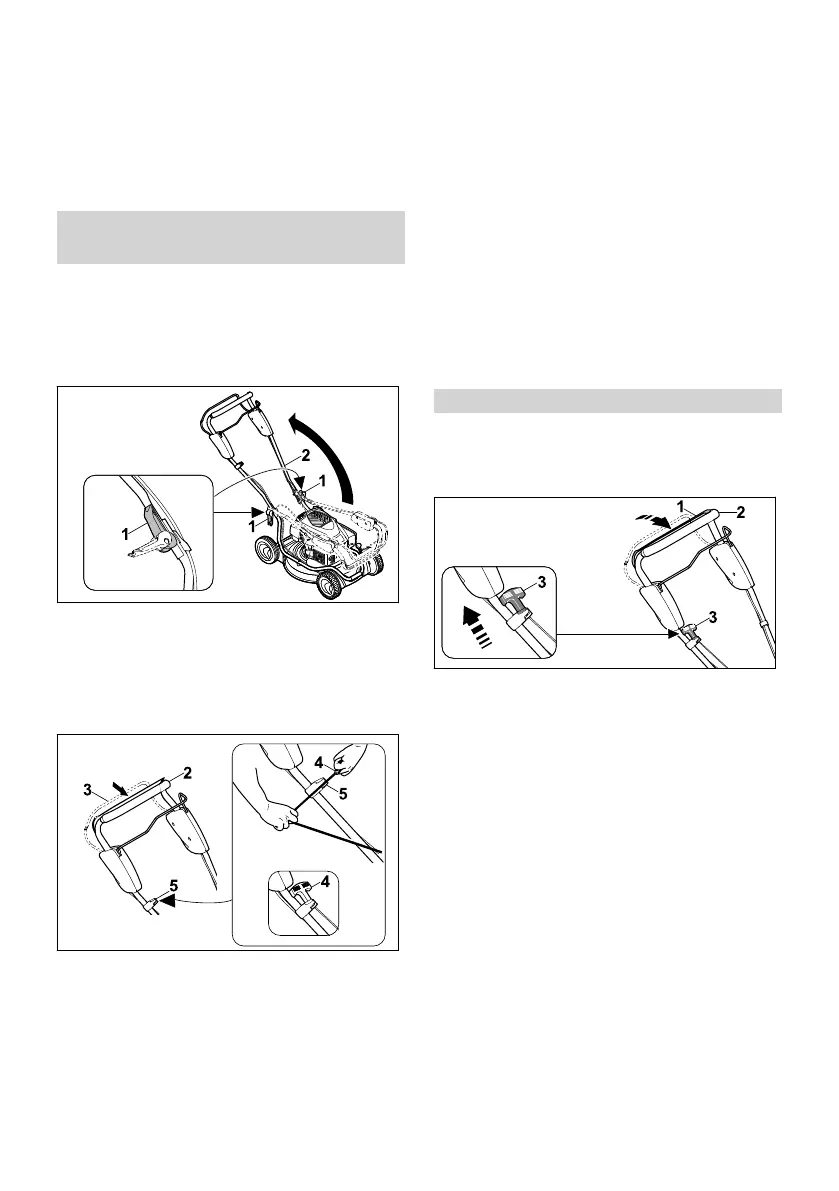 2
1
1
1

1
2
3
3

3
2
4
5
5
4