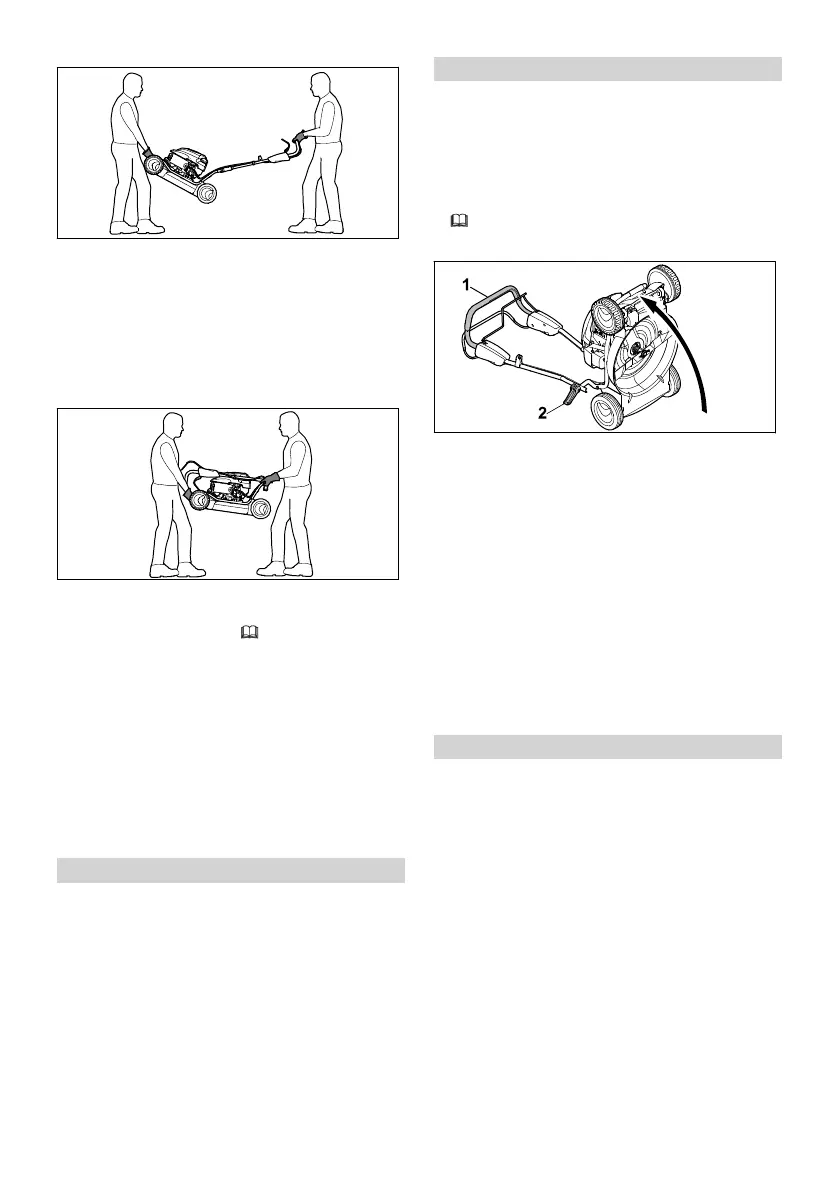 1

2