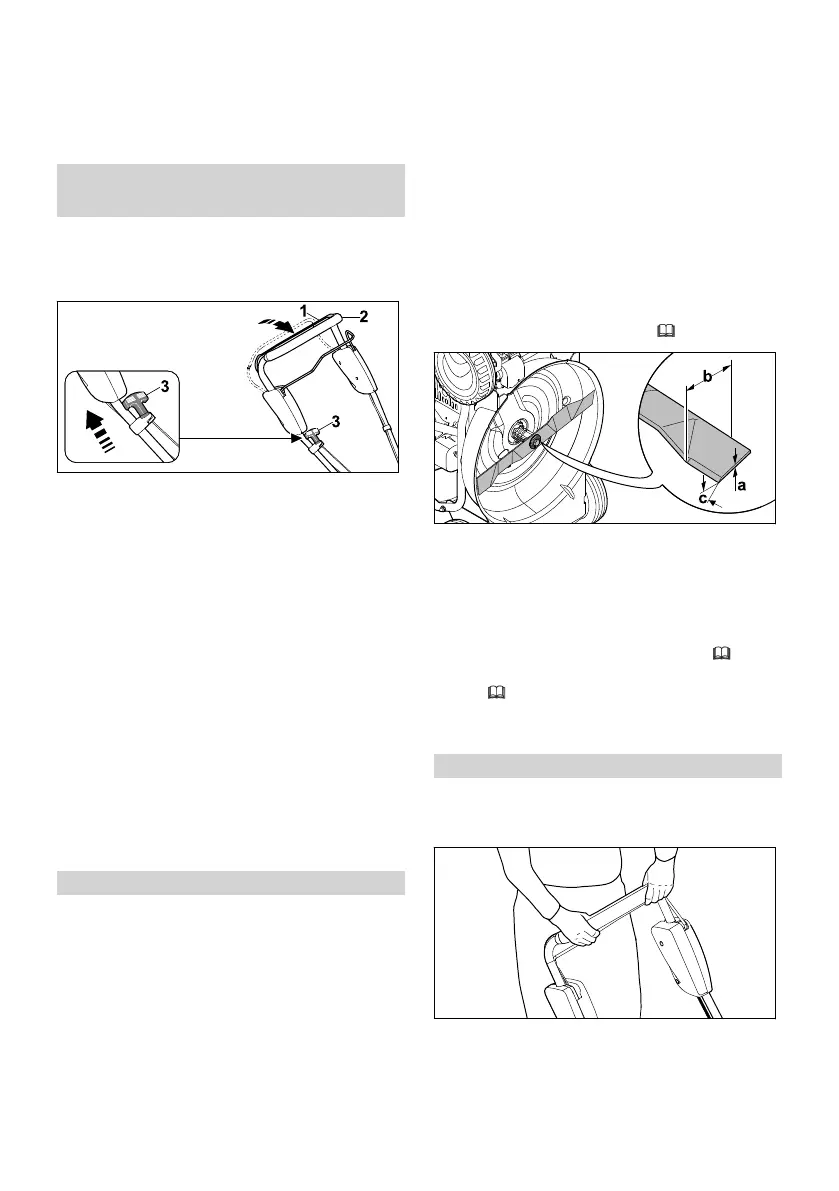 1

2

3

3

b

a

c