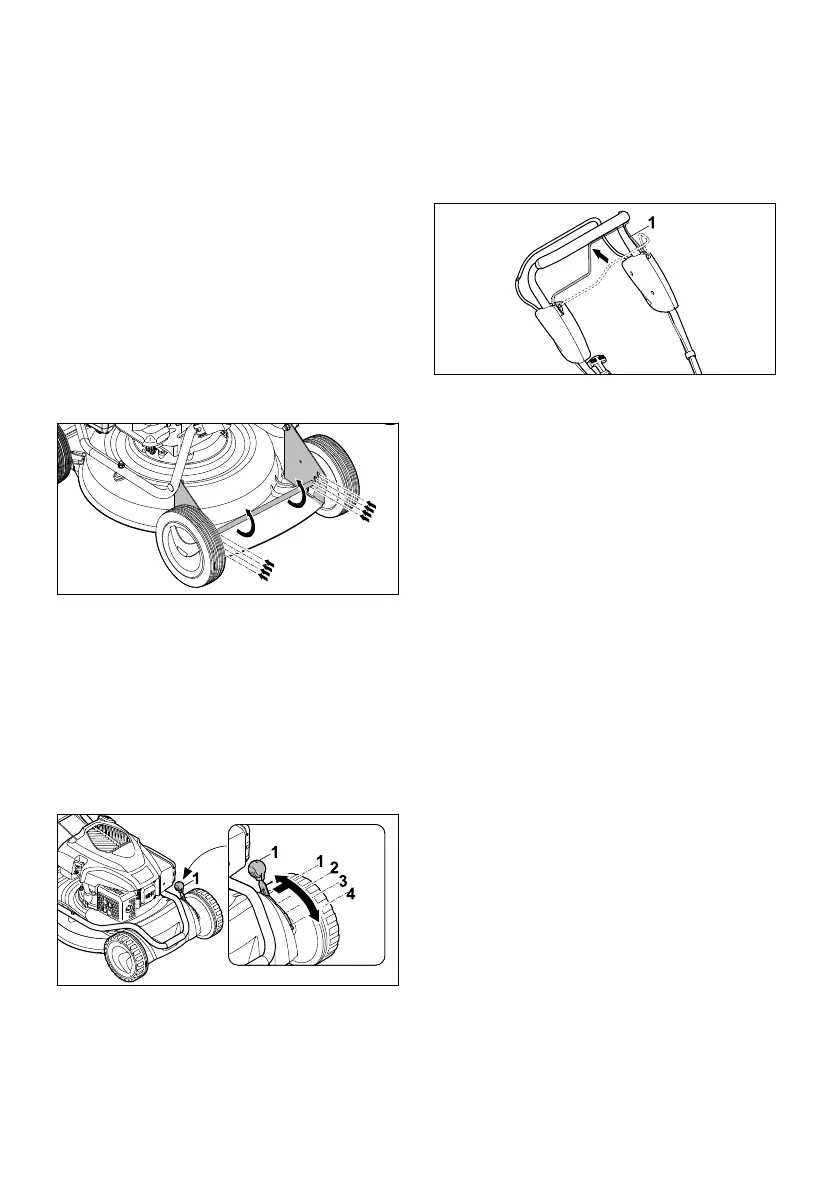 1

1

1
1
2
3
4