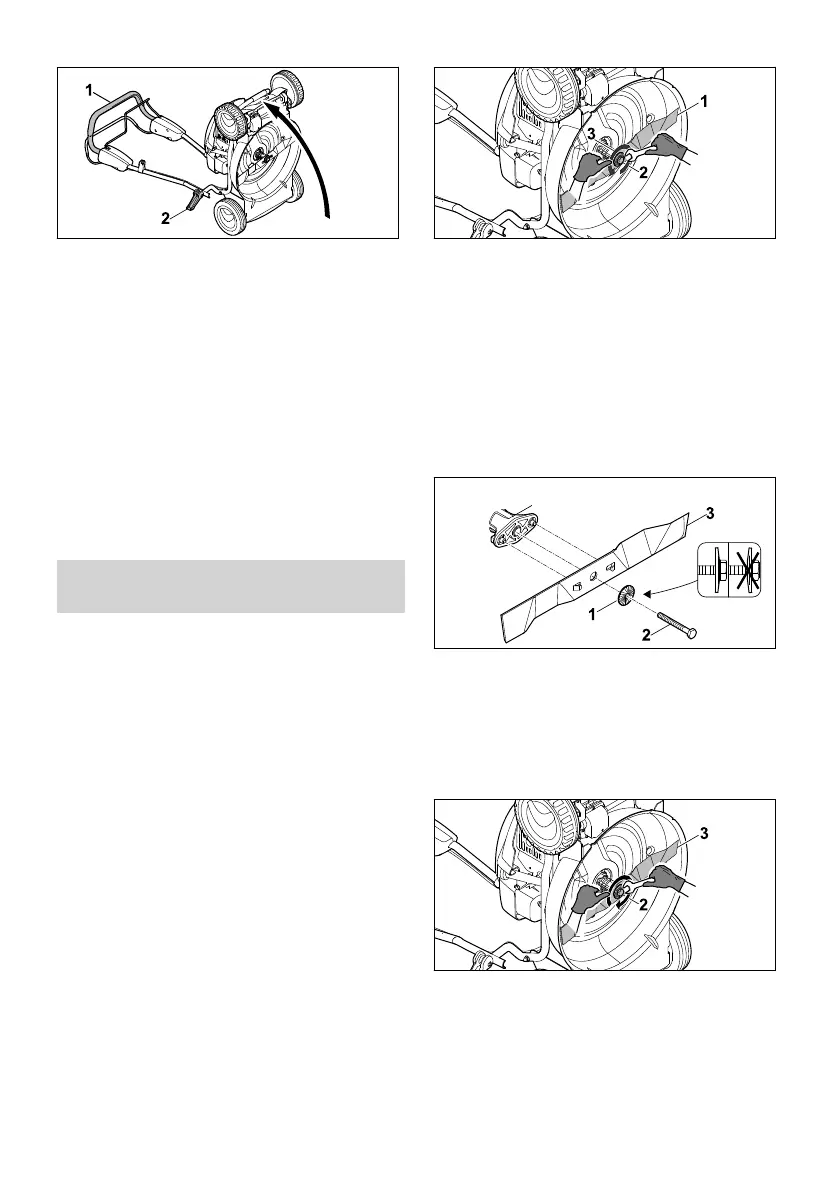 1

2

1

3

2

3

1

2

3

2