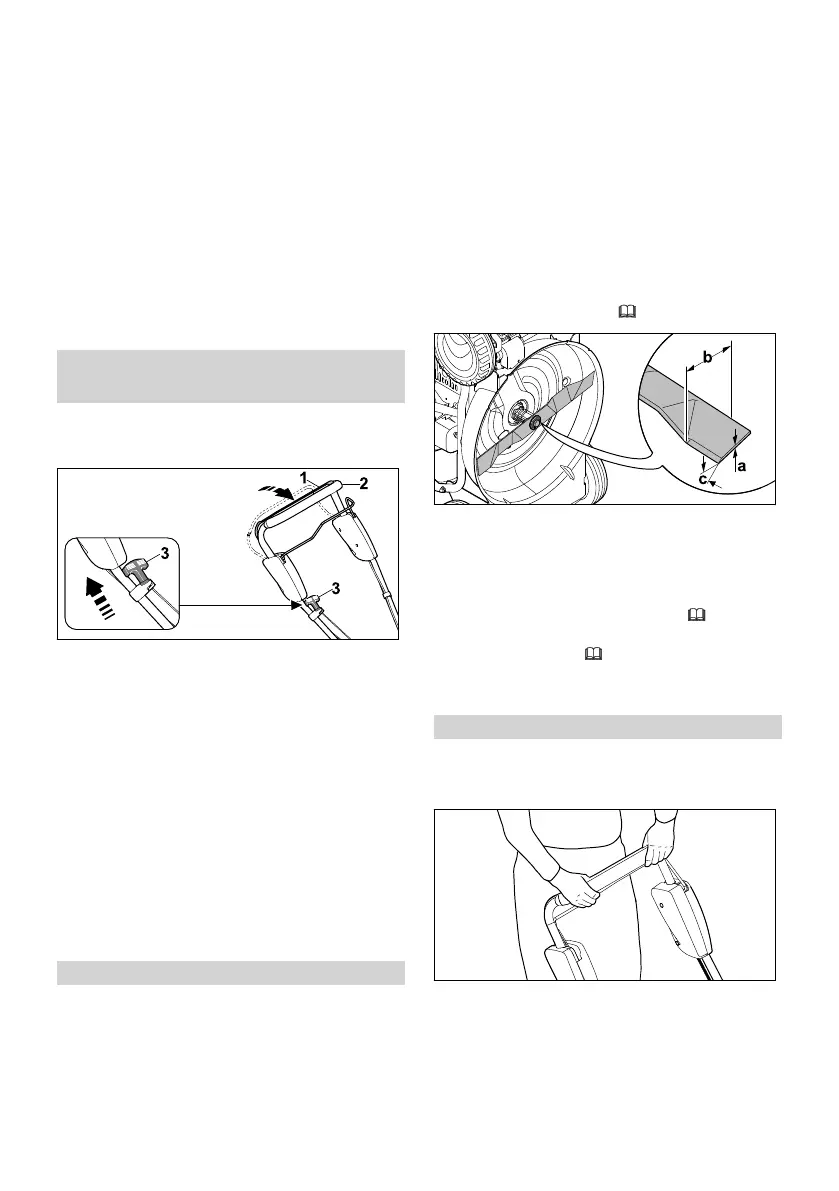 1

2

3

3

b

a

c