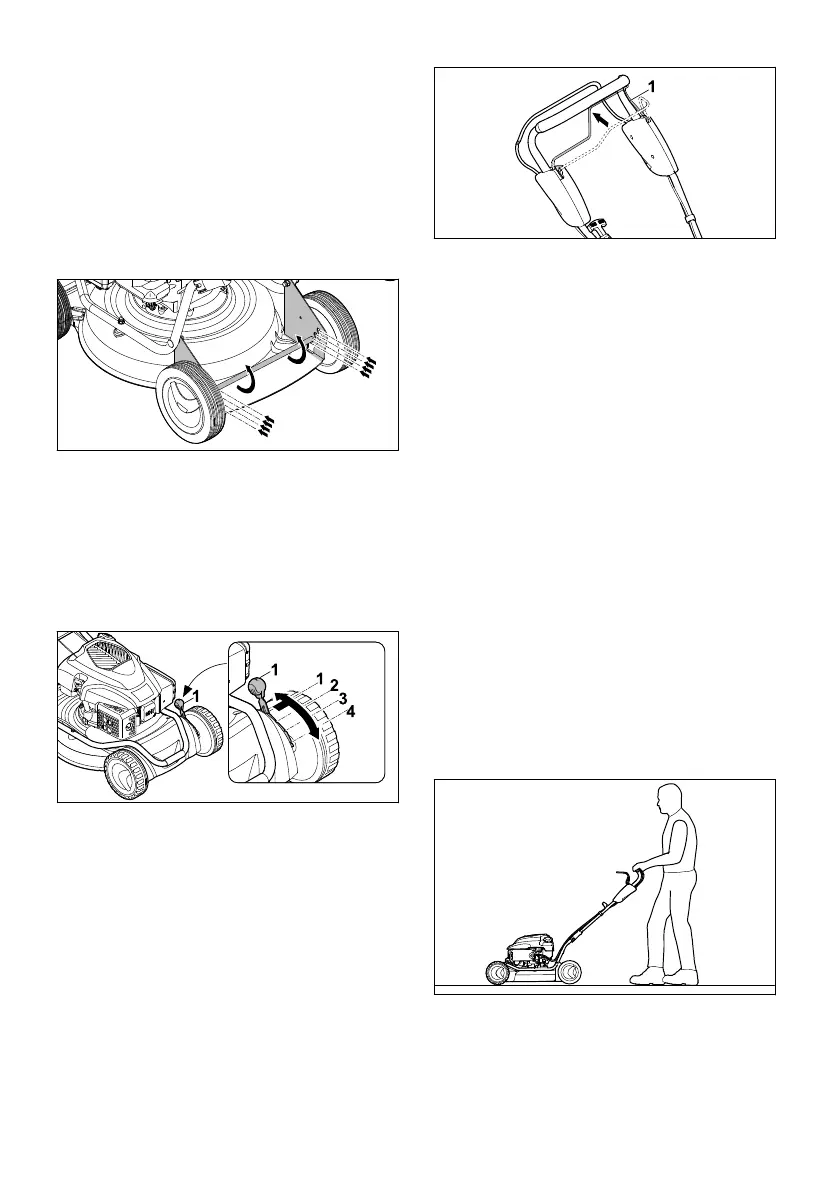 1

1

1

1
2
3
4