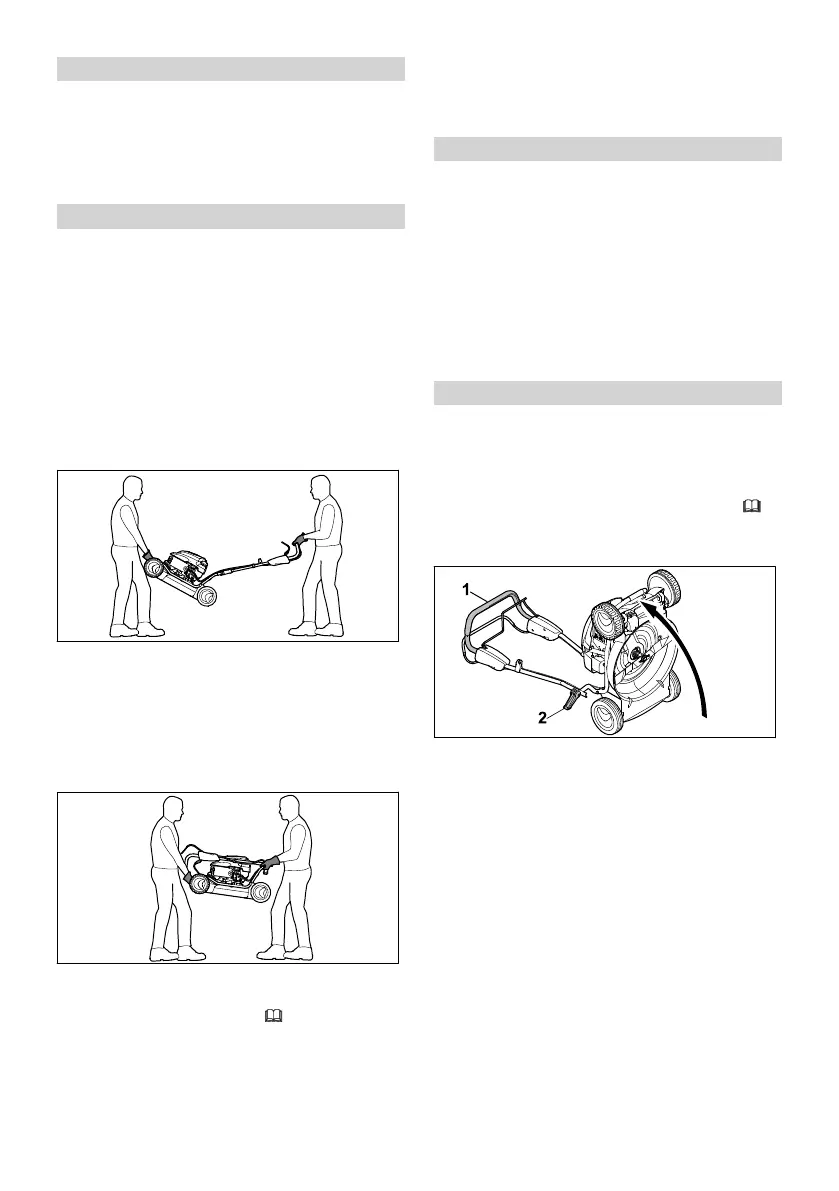 1
2