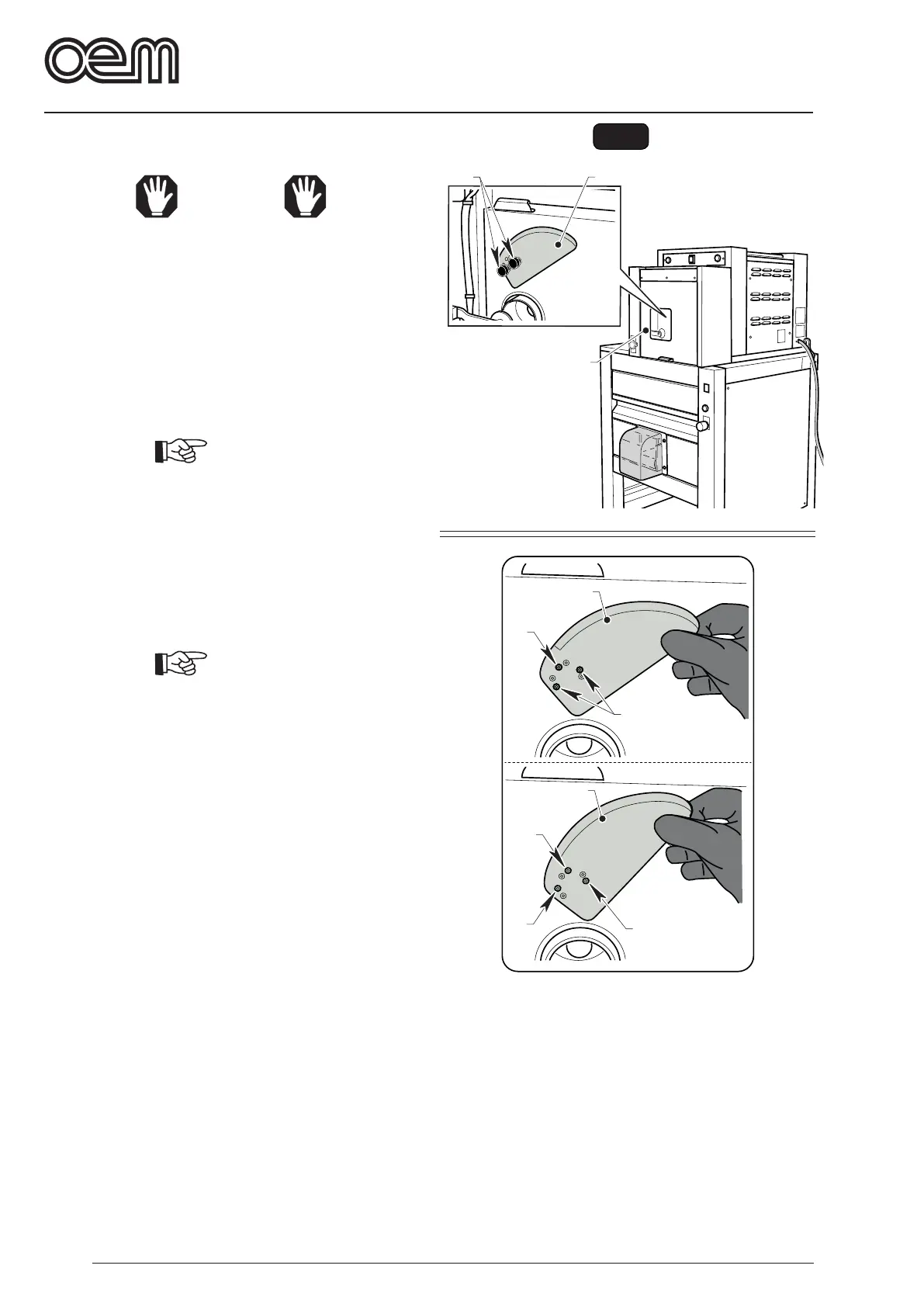 oem