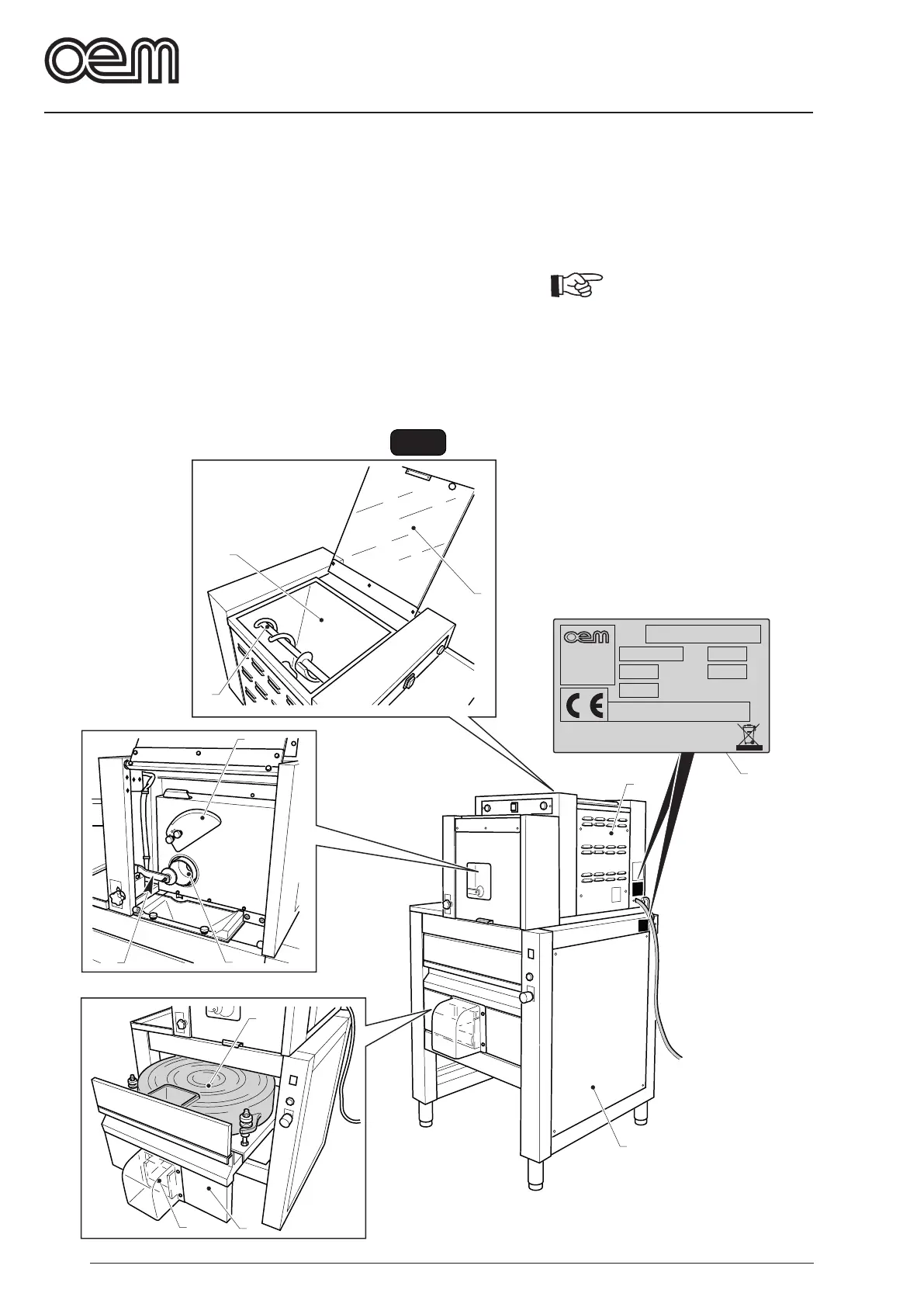 oem

oem

CE