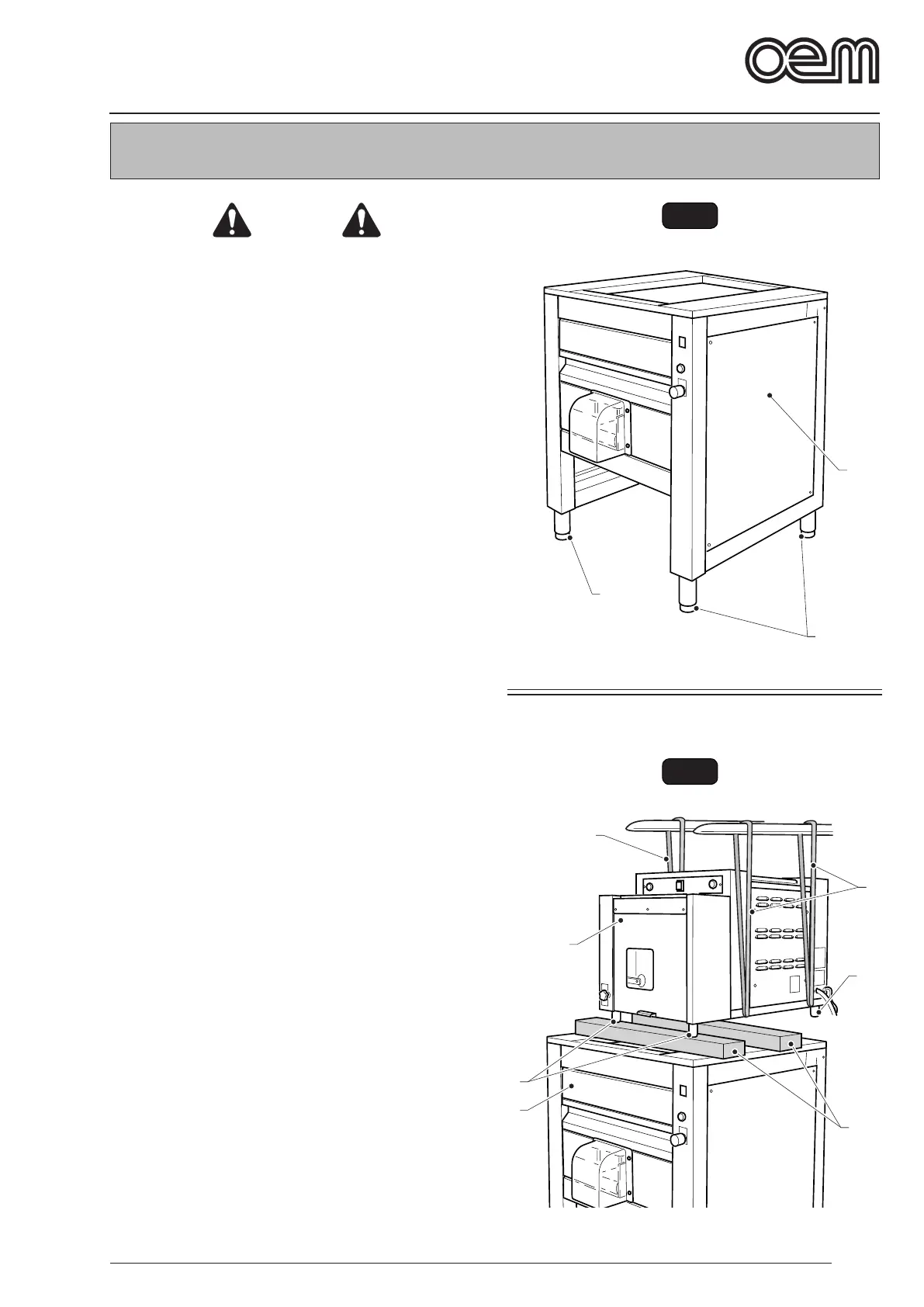 oem