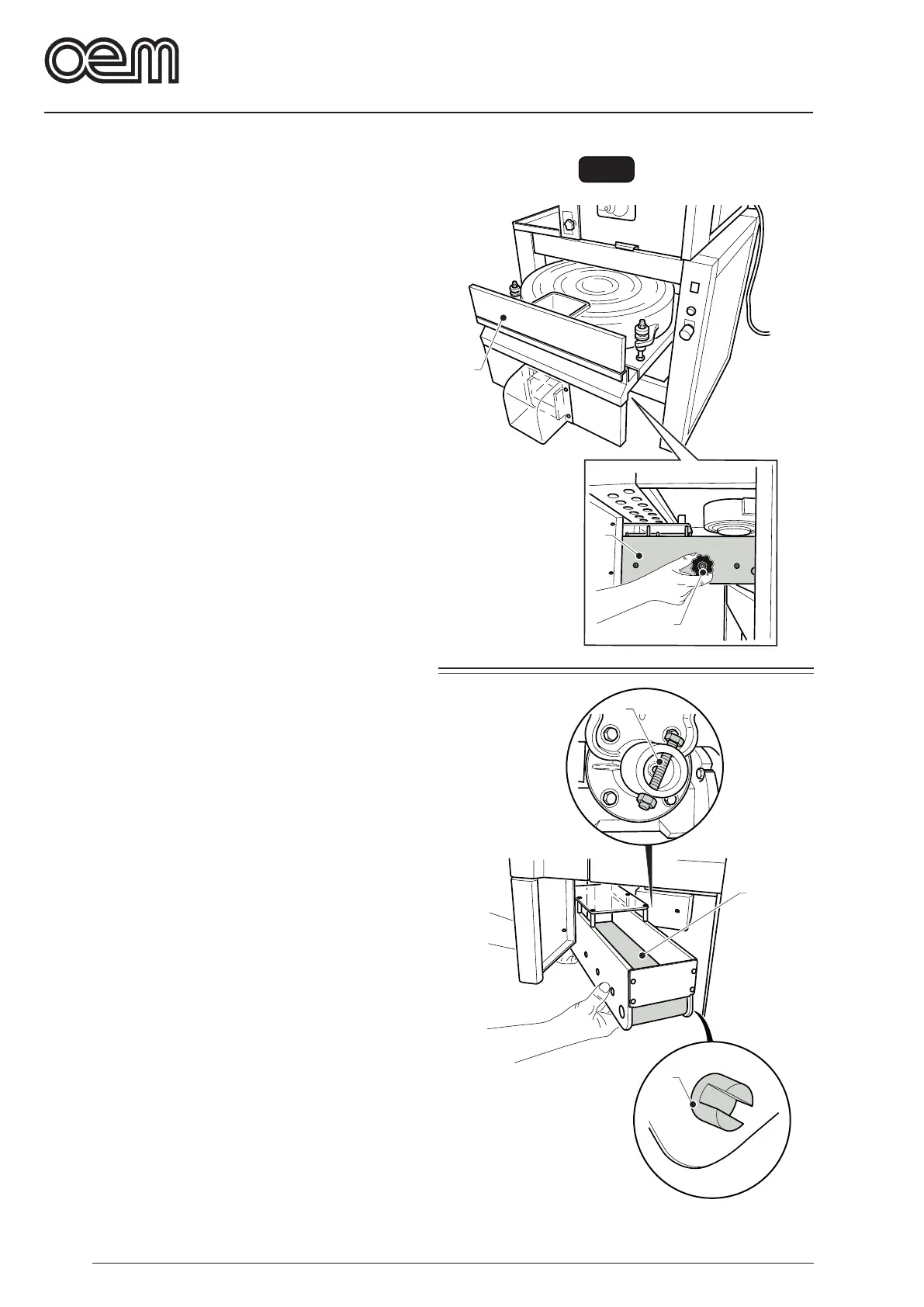 oem