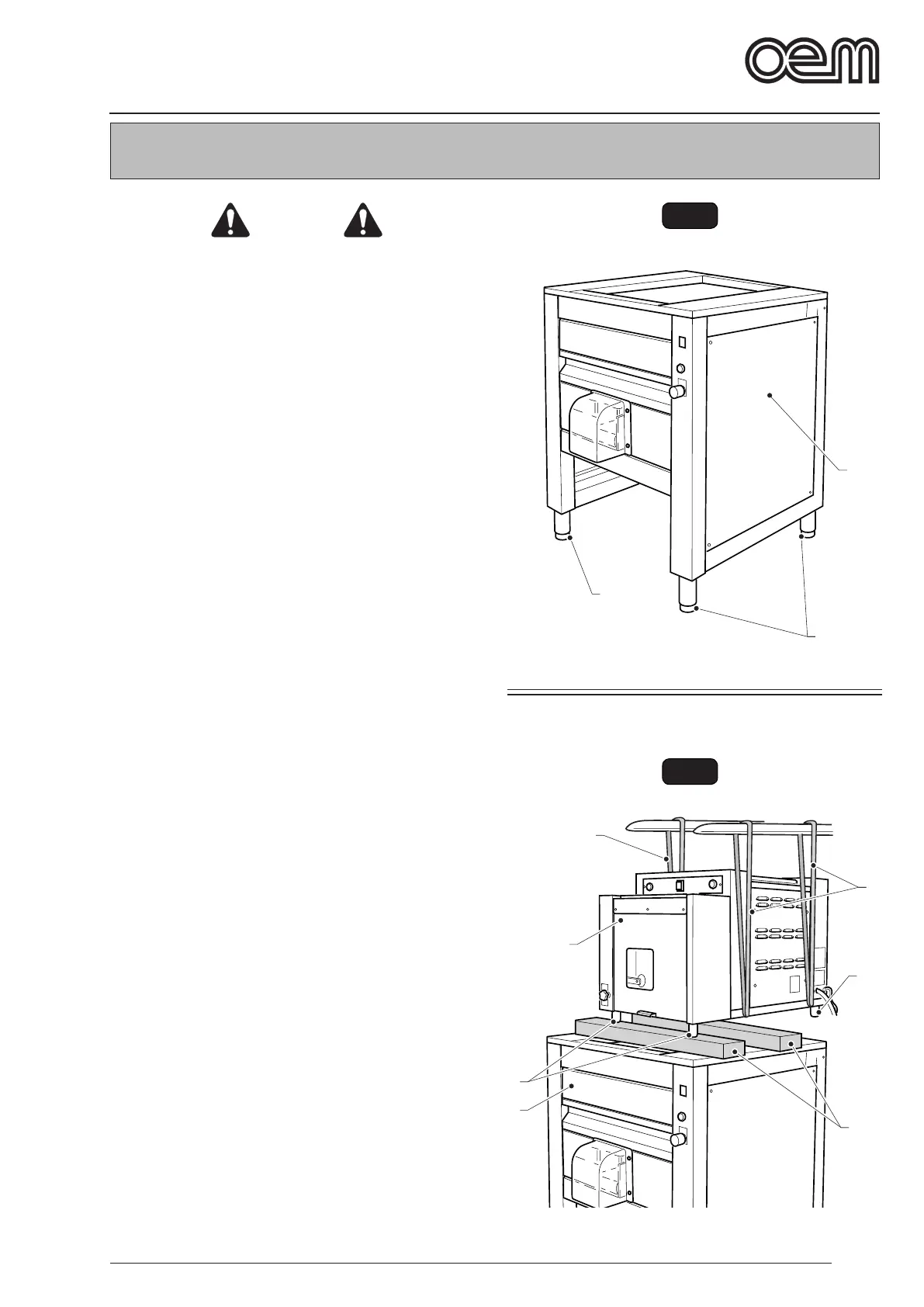 oem