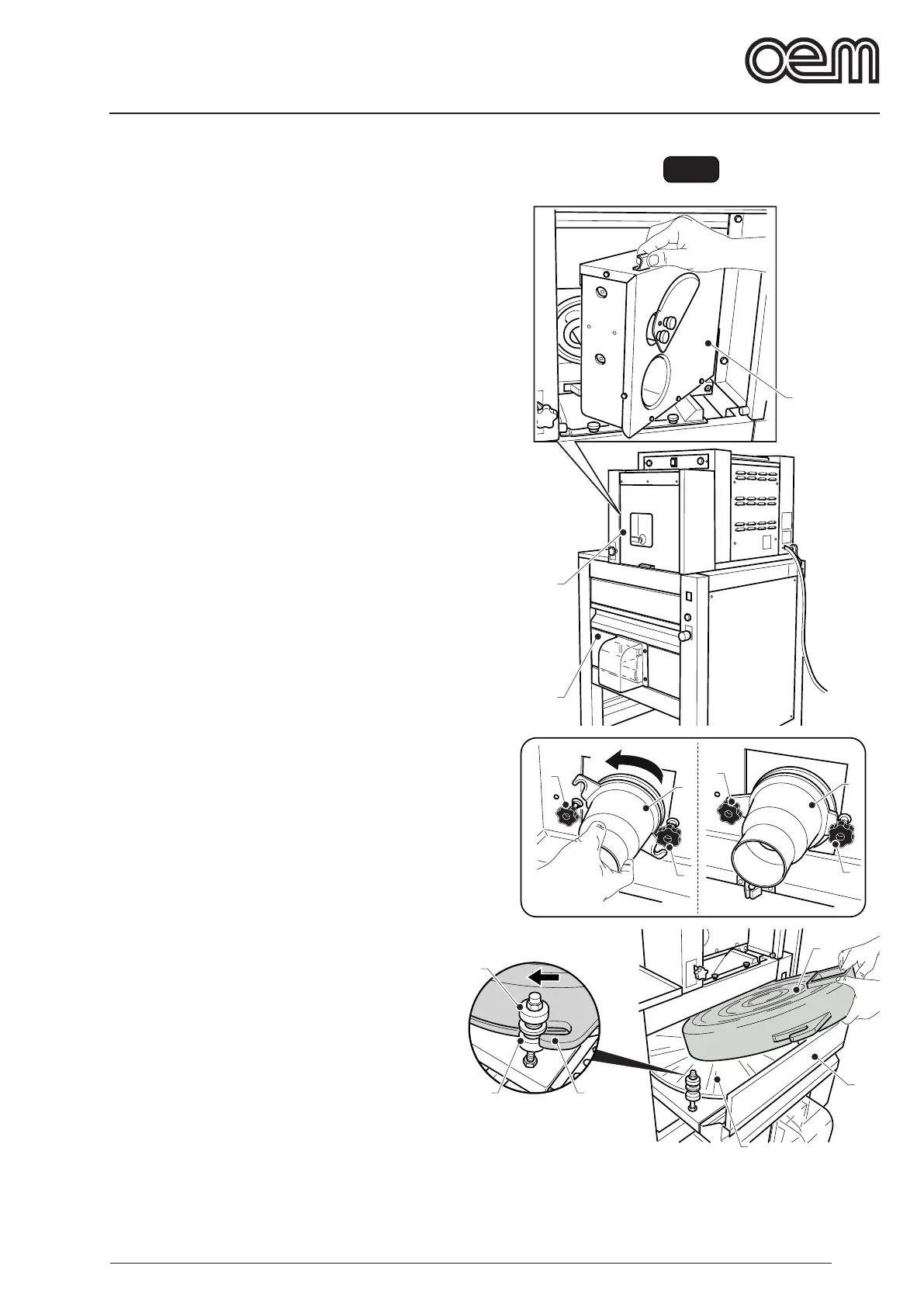 oem