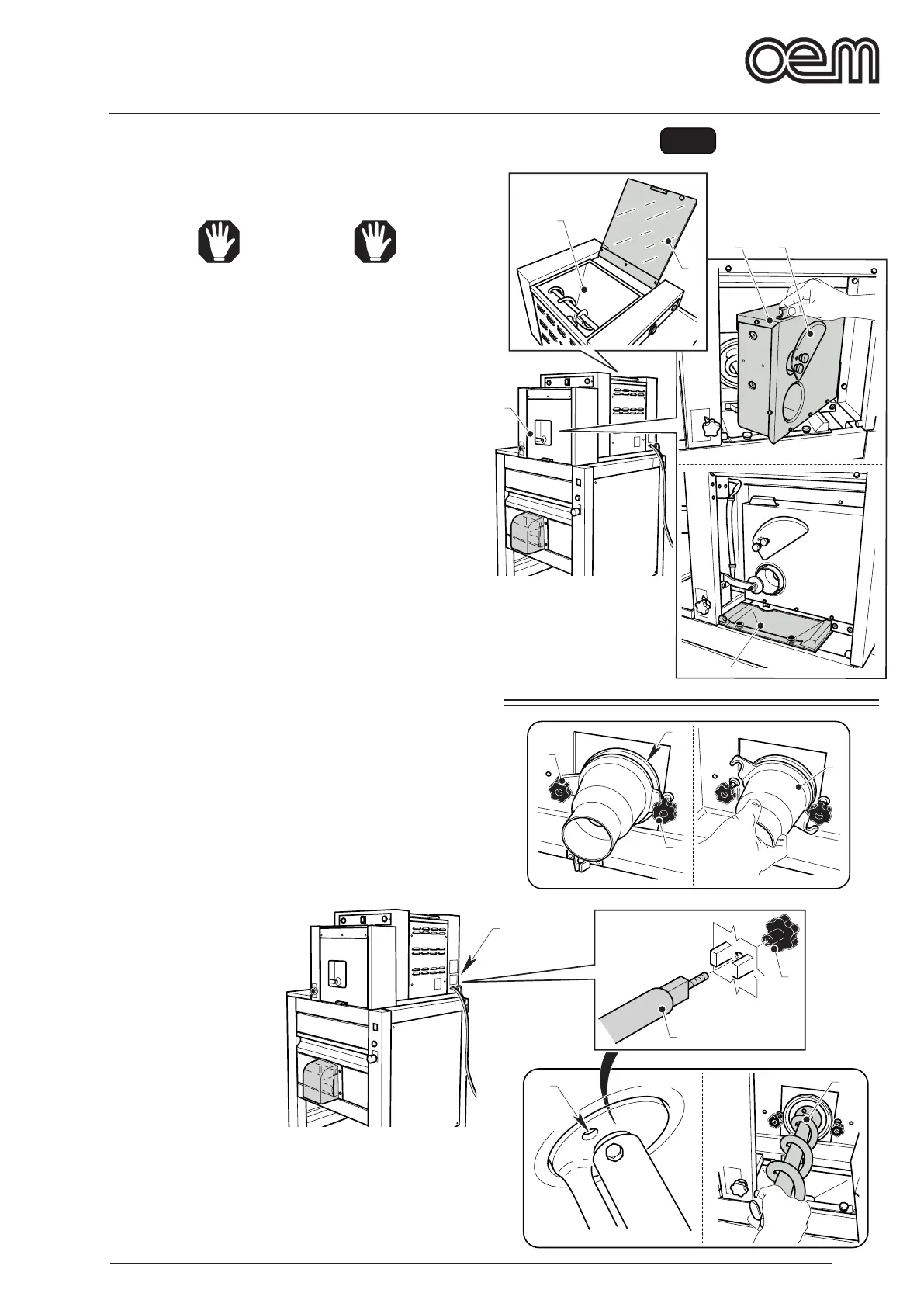 oem