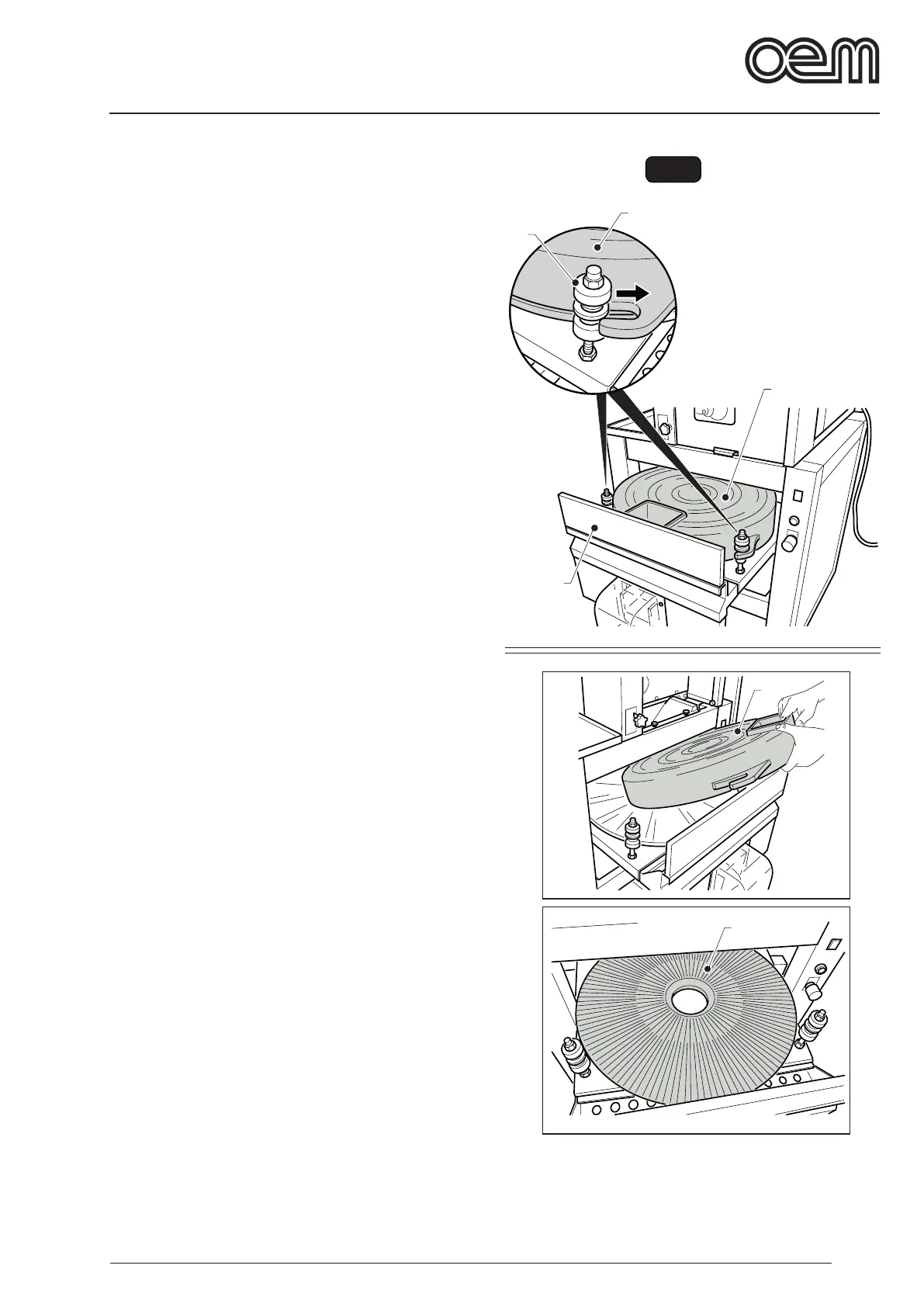 oem