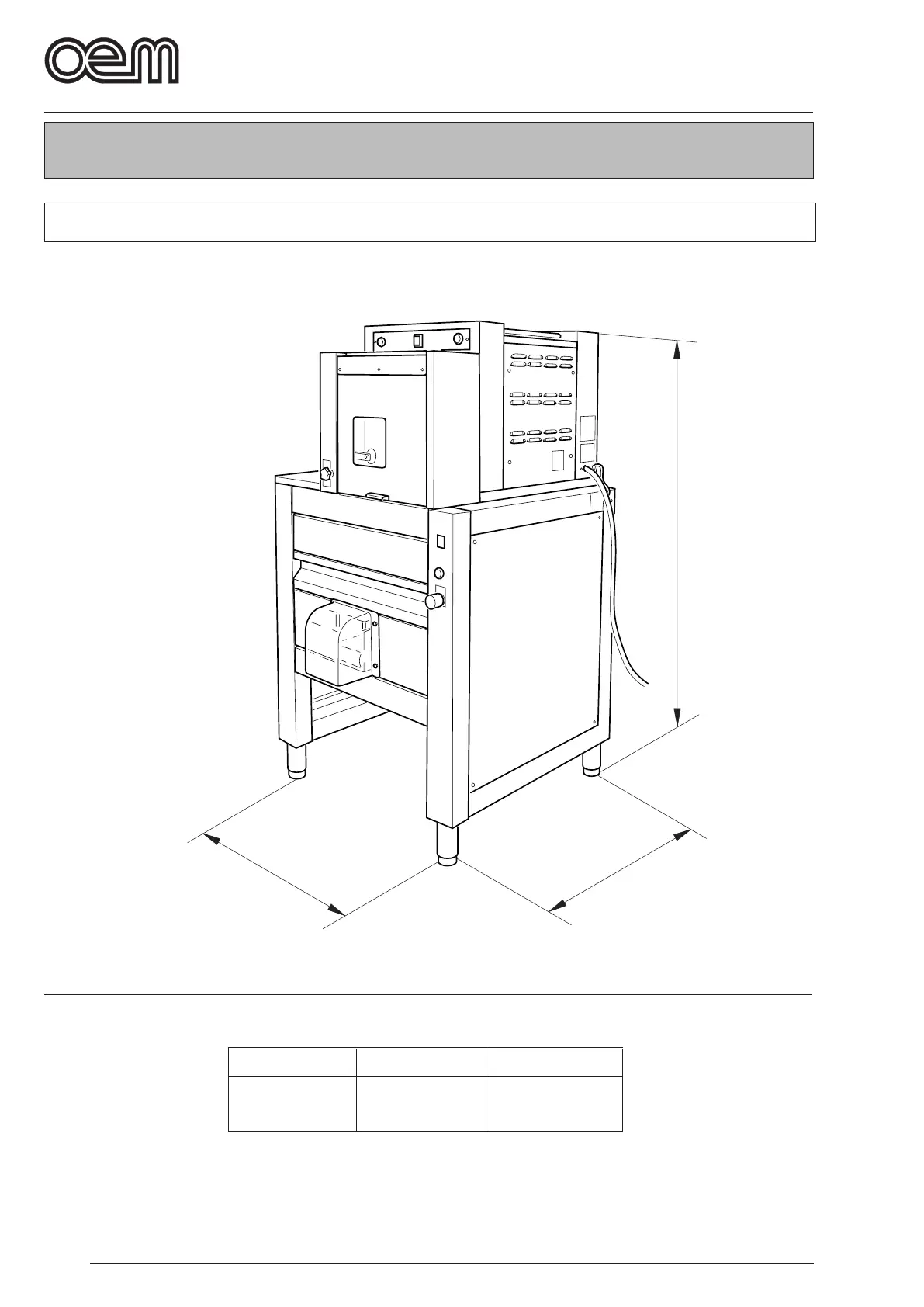 oem