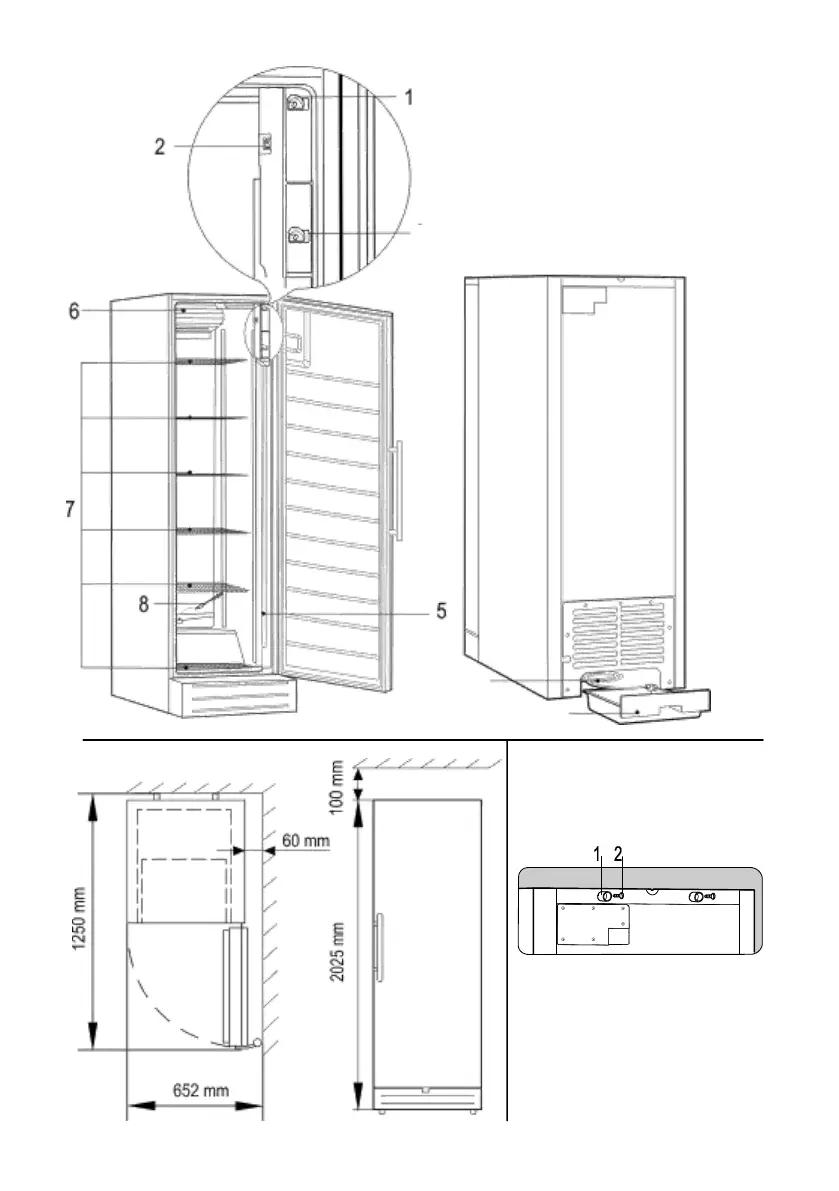 1
2
6
7
8
5
100 mm
60 mm
1250 mm
2025 mm
652 mm
1 2