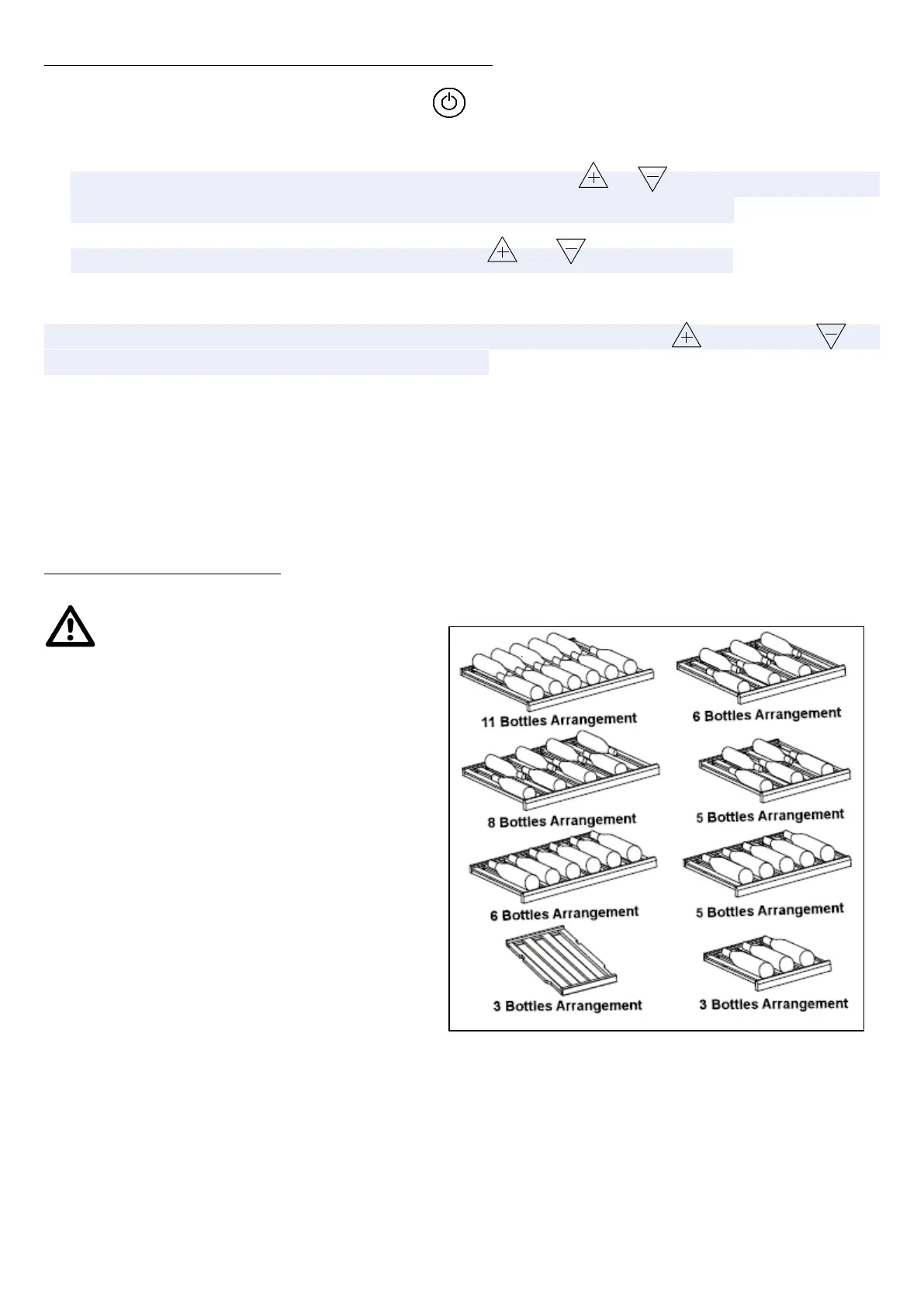 11 Bottles Arrangement

6 Bottles Arrangement

8 Bottles Arrangement

5 Bottles Arrangement

6 Bottles Arrangement

5 Bottles Arrangement

3 Bottles Arrangement

3 Bottles Arrangement