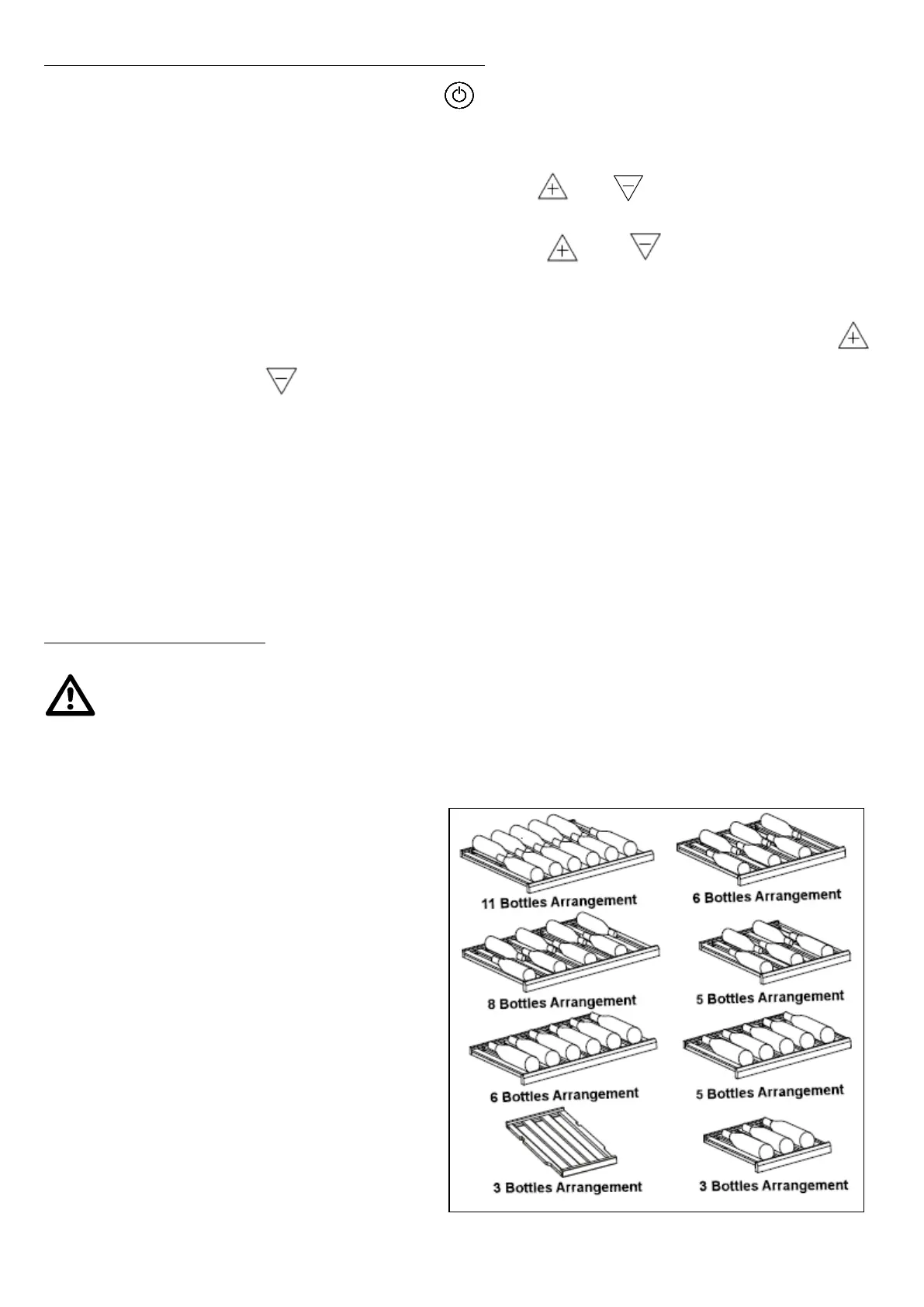 11 Bottles Arrangement

6 Bottles Arrangement

8 Bottles Arrangement

5 Bottles Arrangement

6 Bottles Arrangement

5 Bottles Arrangement

3 Bottles Arrangement

3 Bottles Arrangement