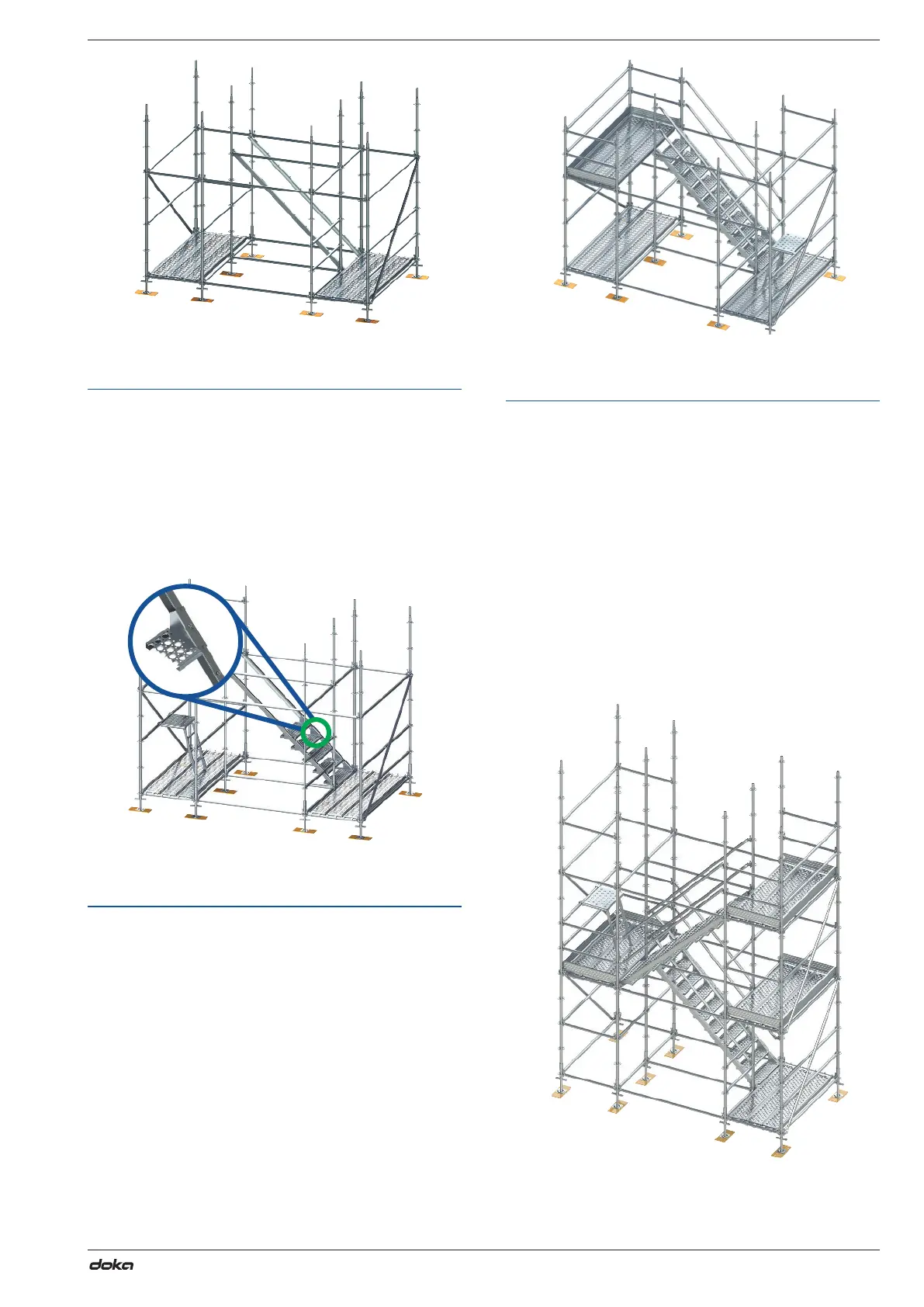 doka