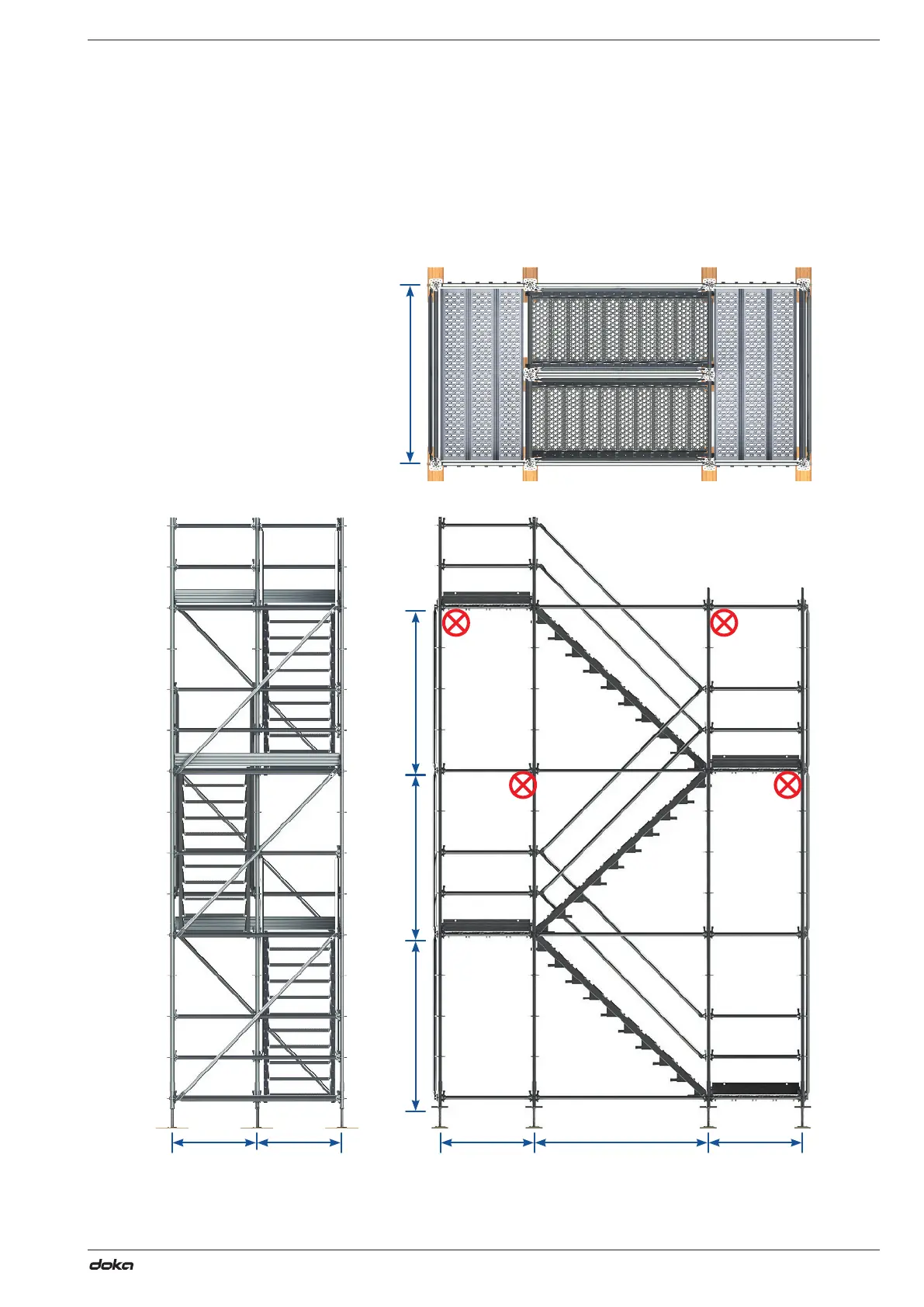 doka