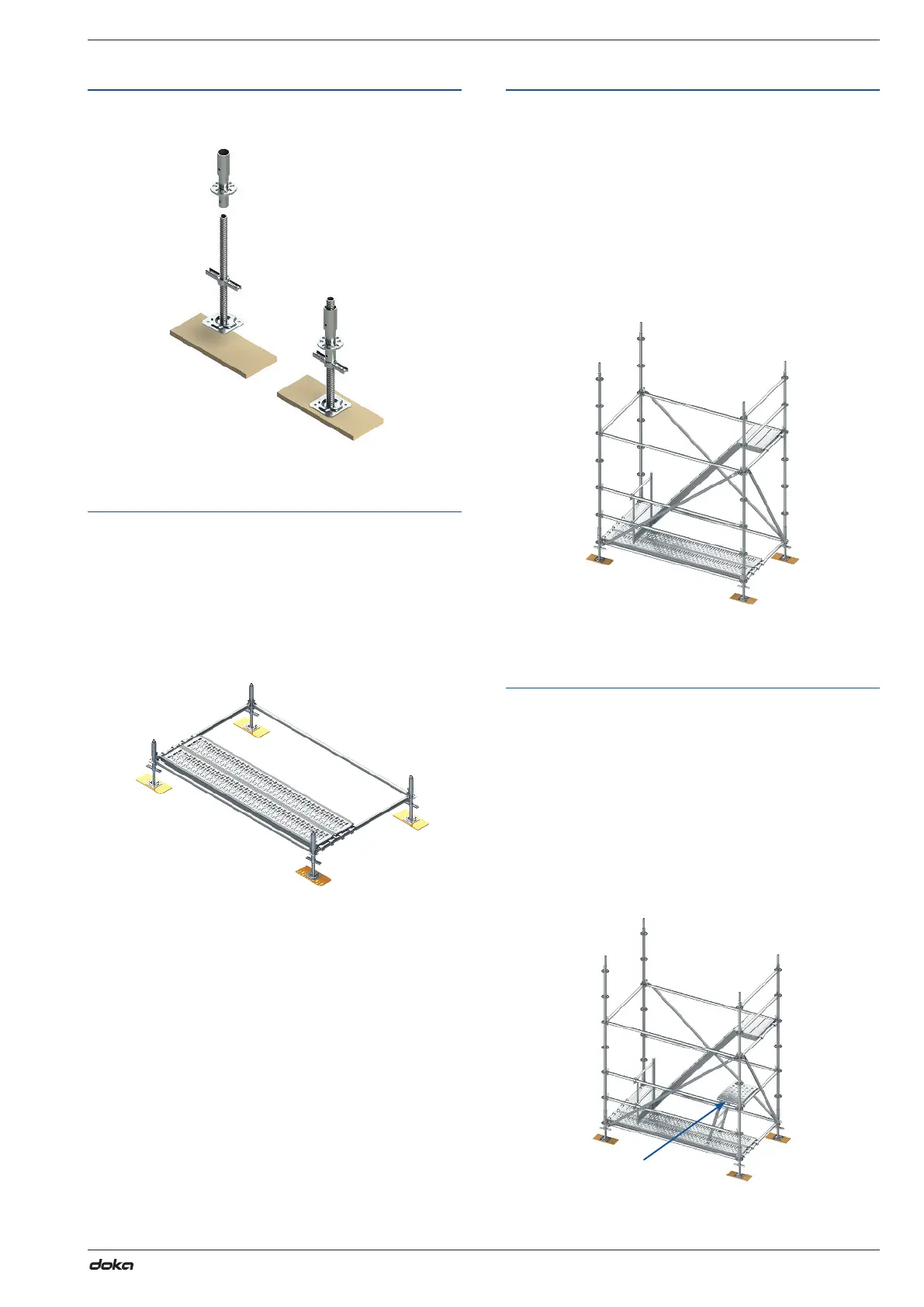 doka