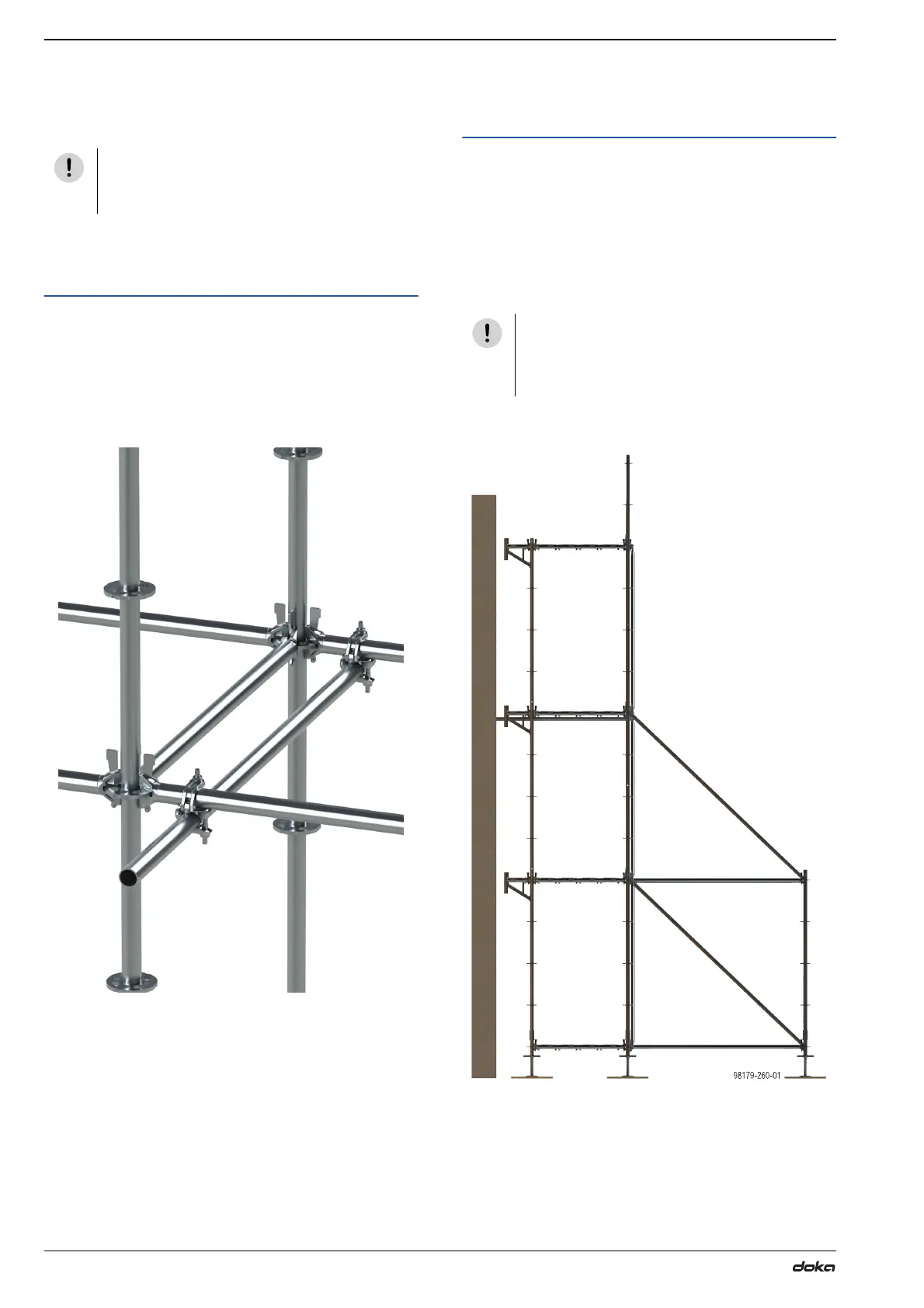 98179-260-01

doka