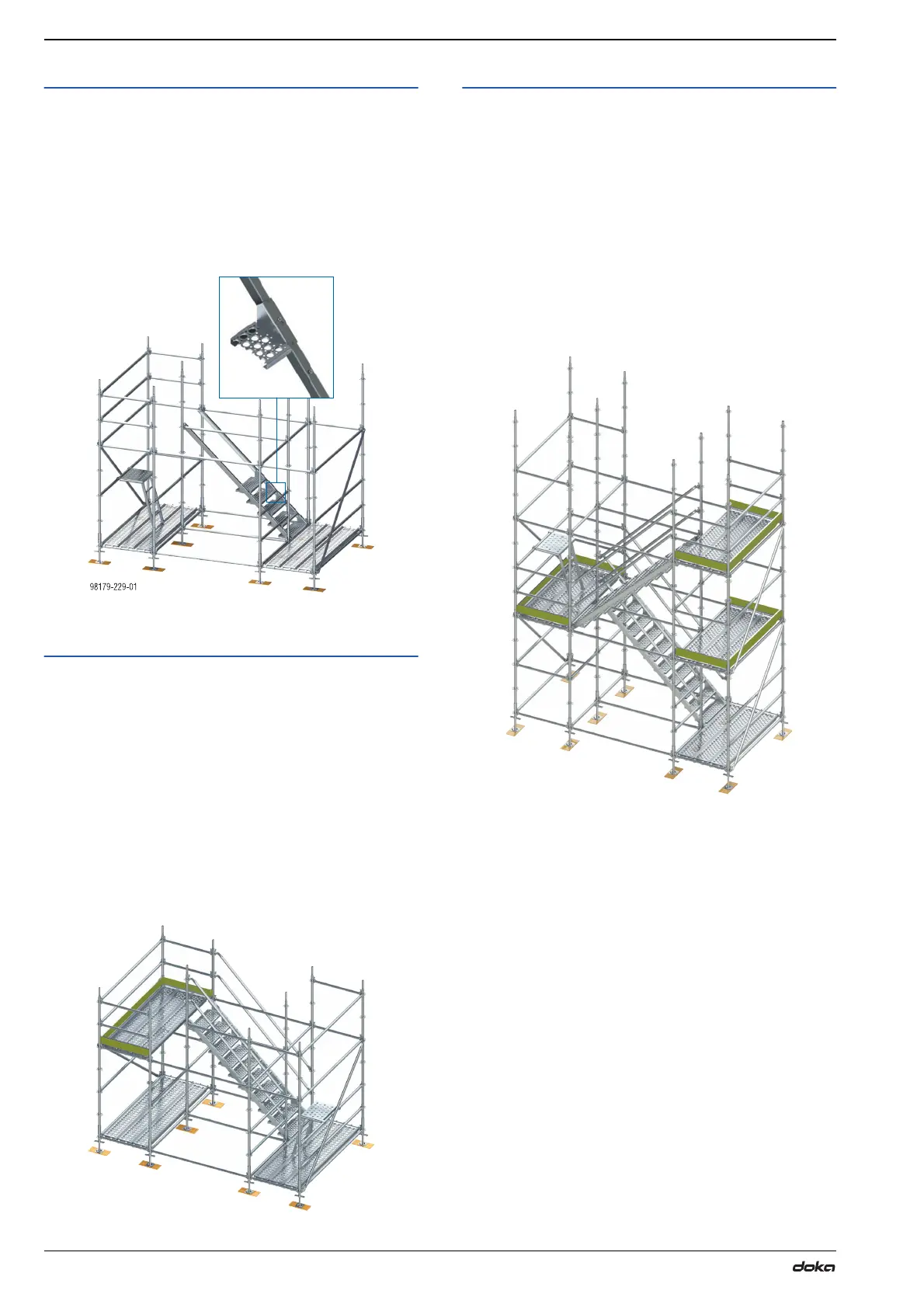 98179-229-01

doka