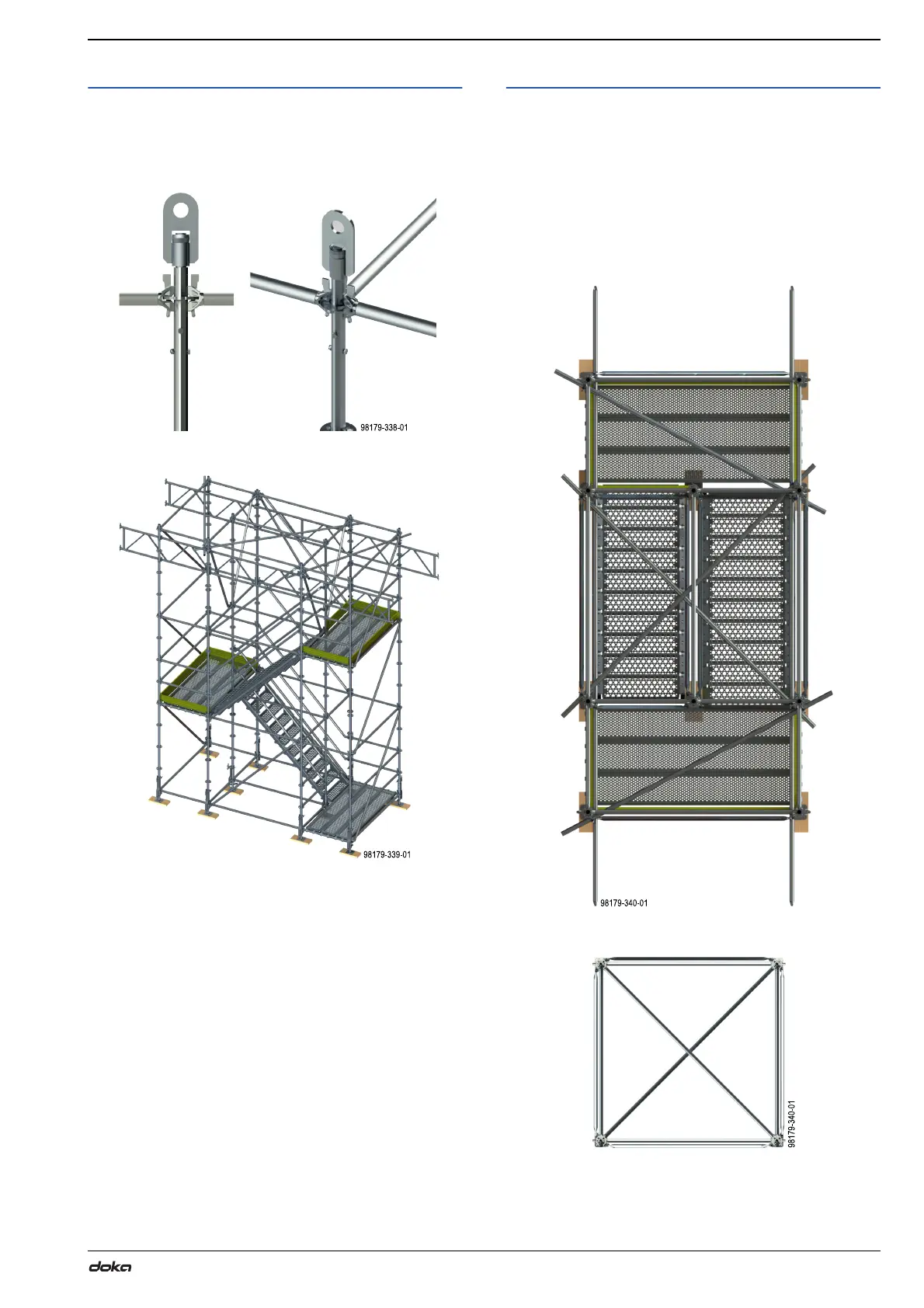 98179-338-01

98179-339-01

98179-340-01

98179-340-01

doka