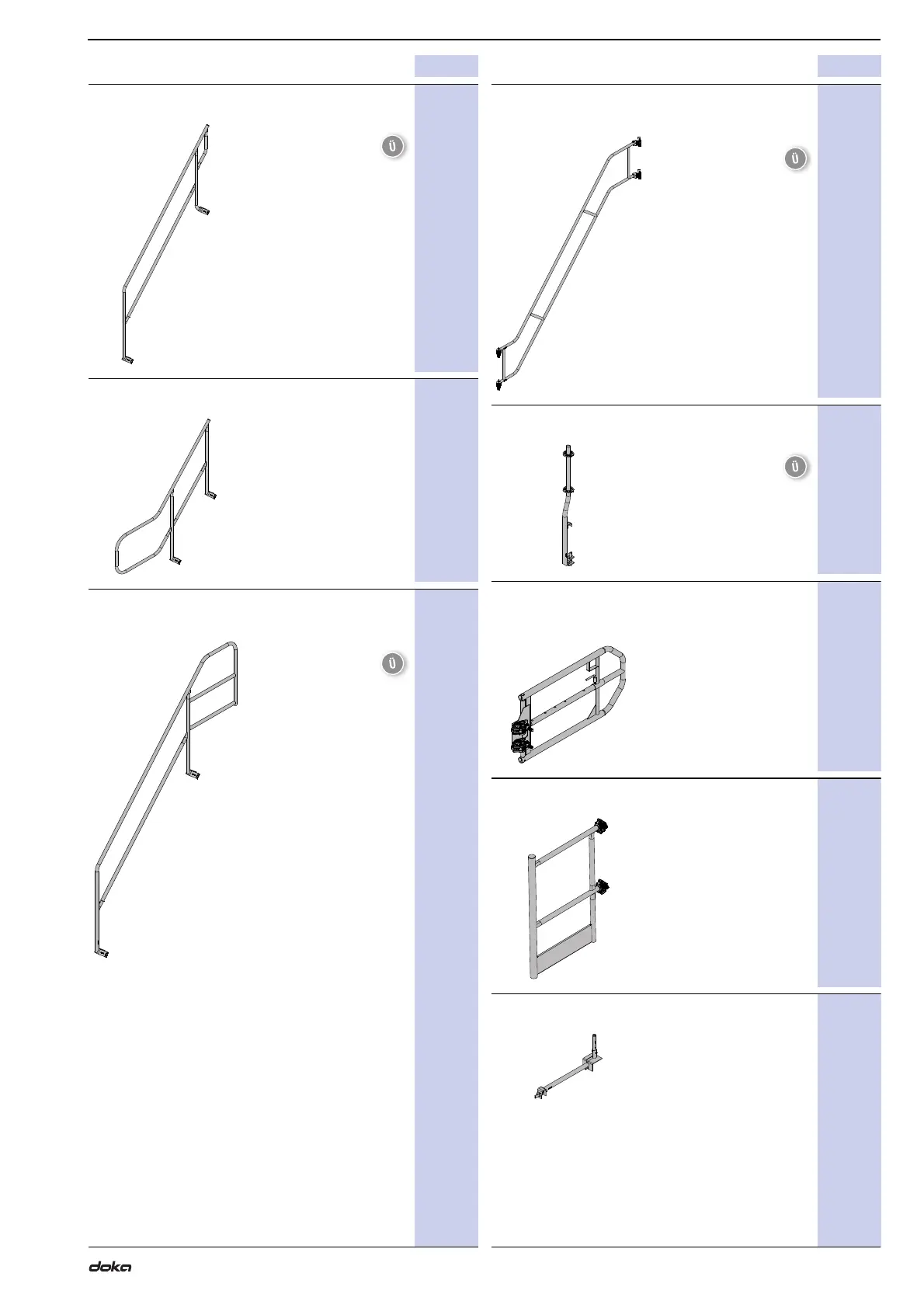 Ü

Ü

Ü

Ü

doka