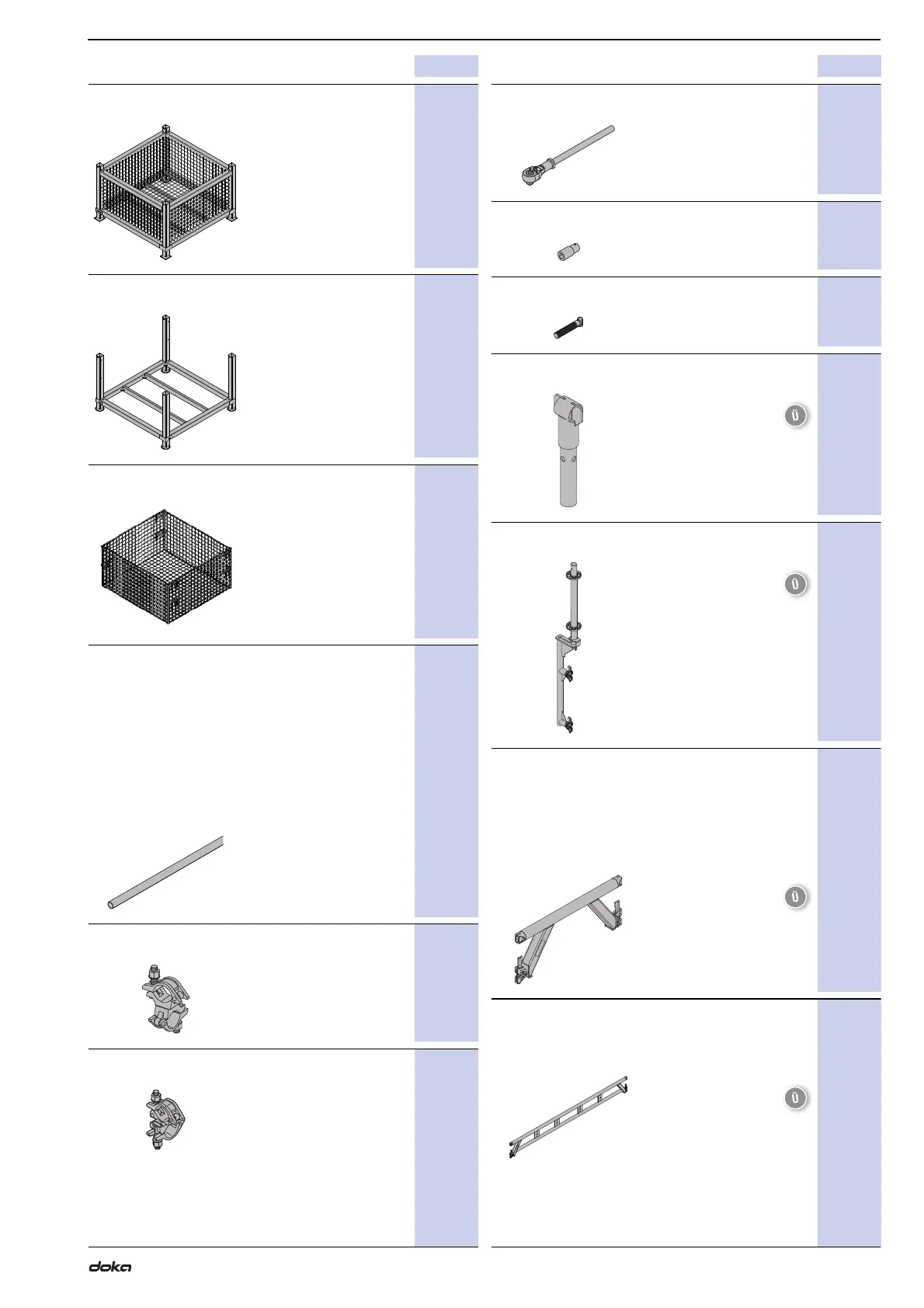 Ü

Ü

Ü

Ü

doka