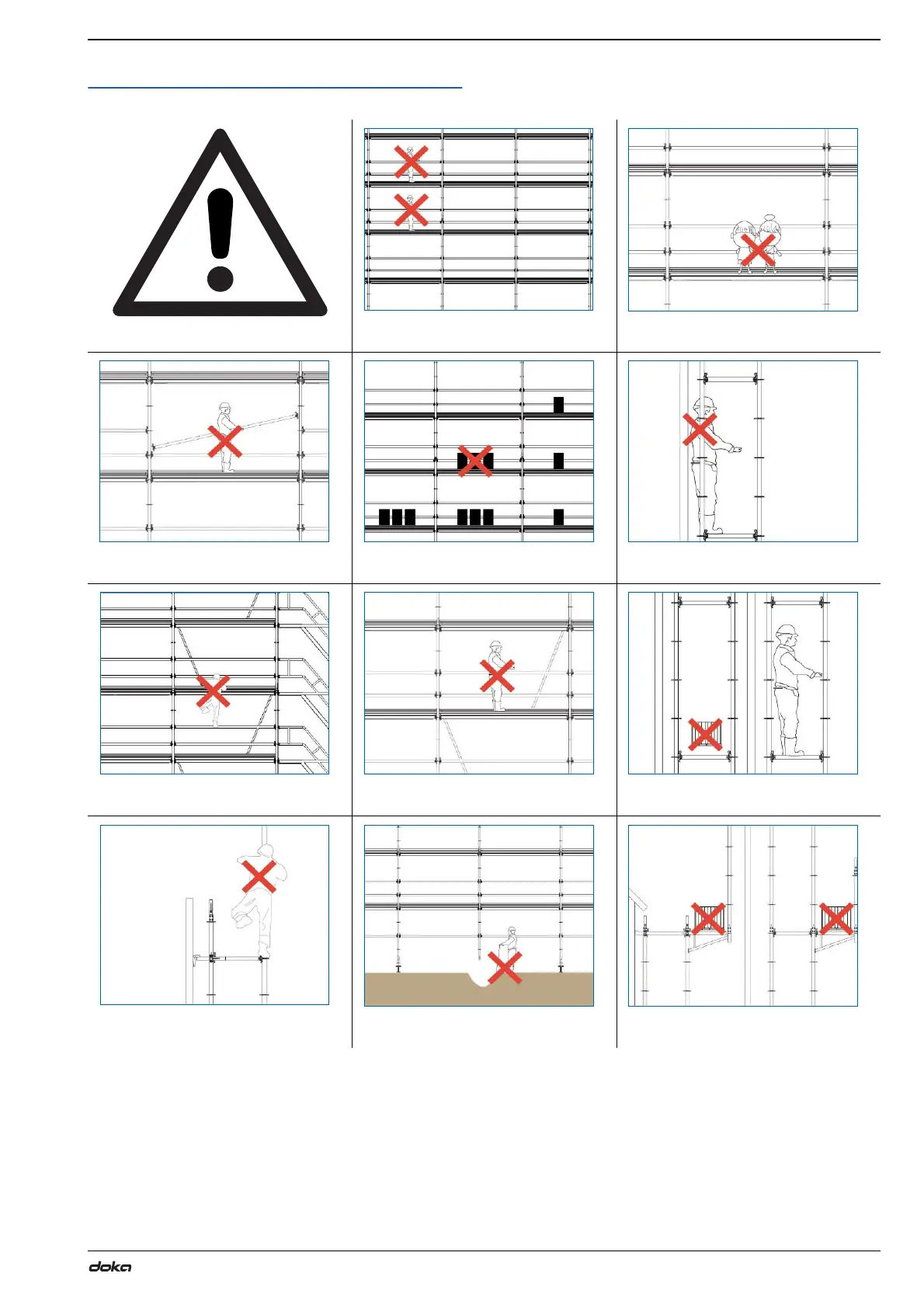 doka