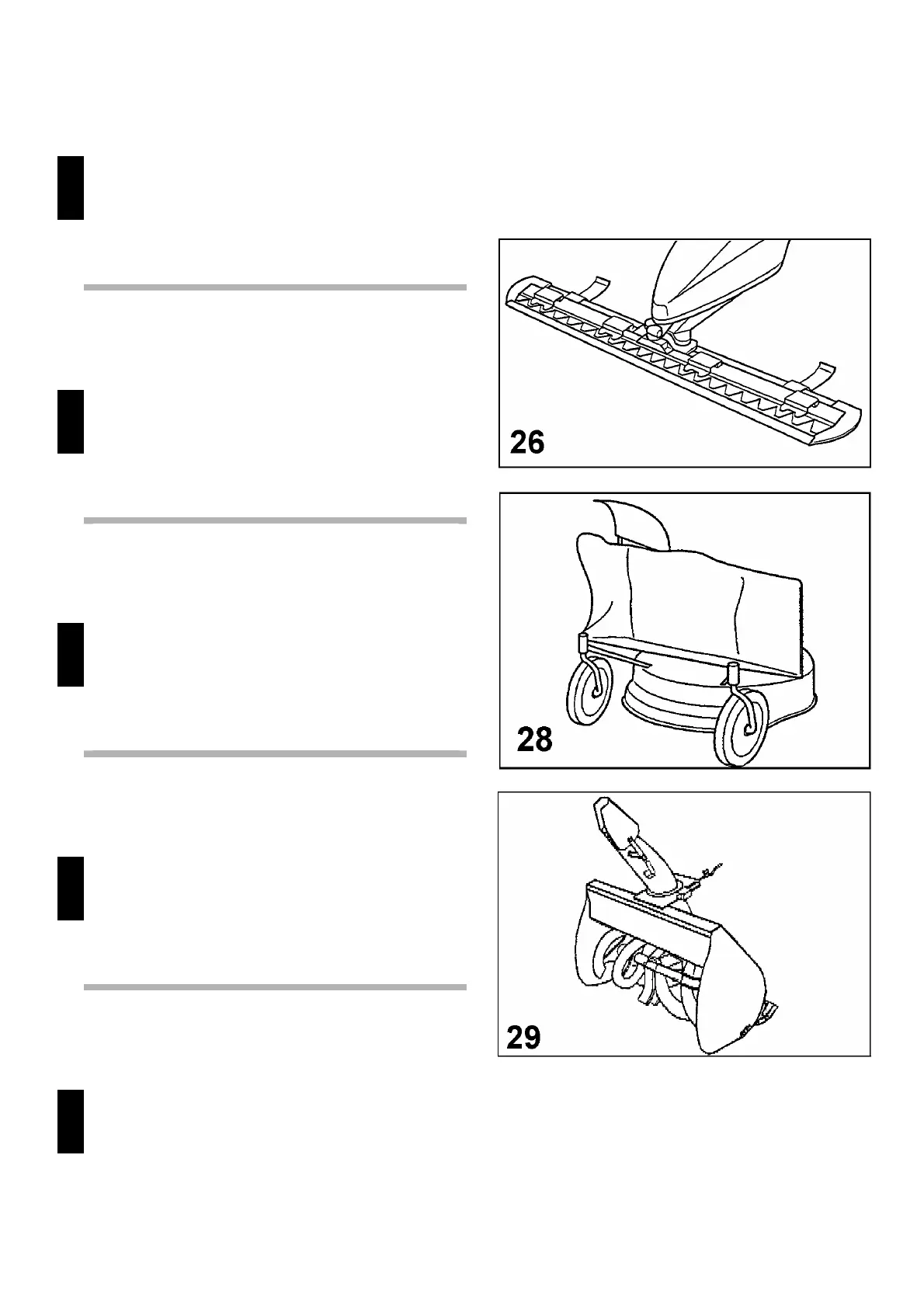 26

28

29