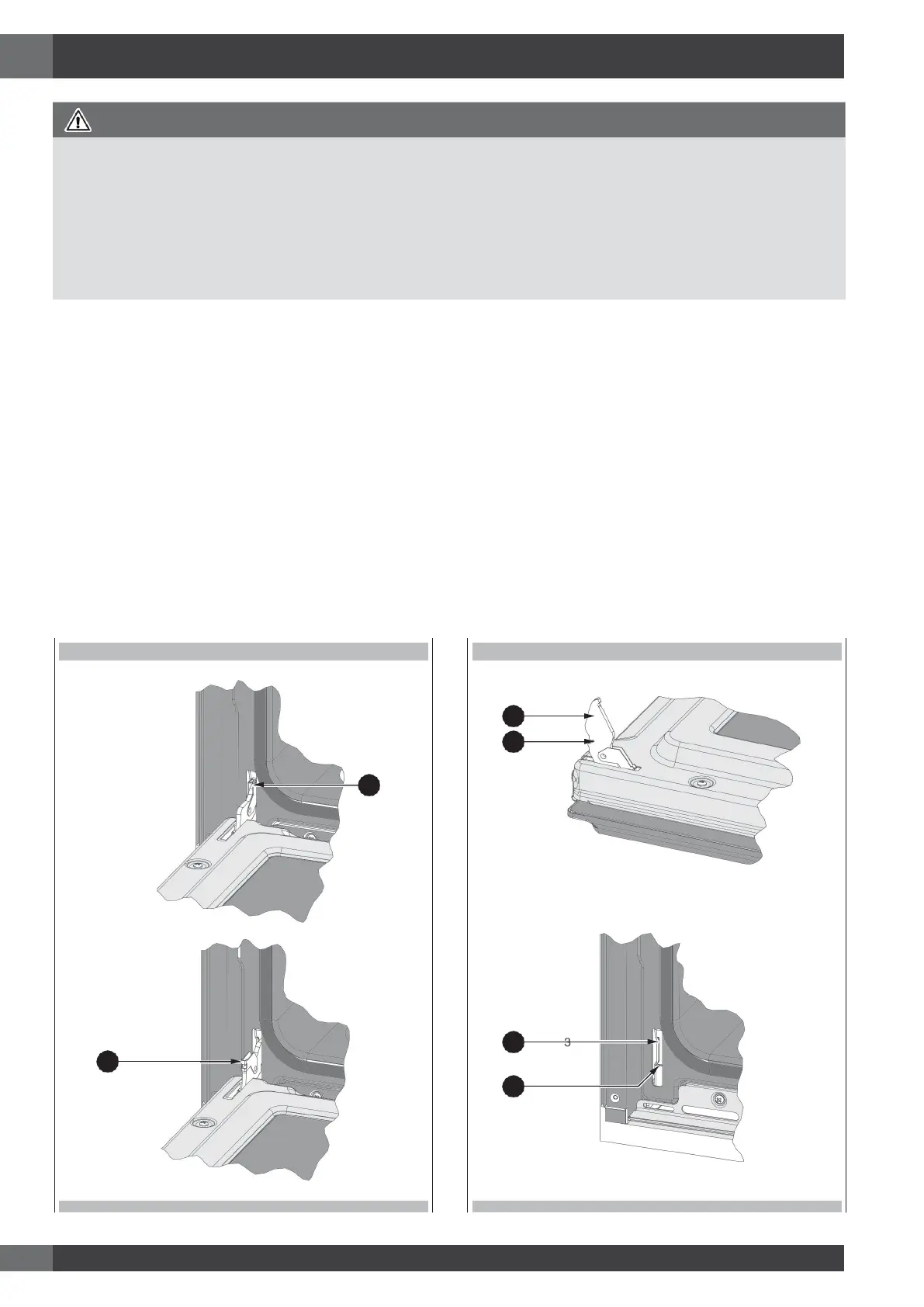 3