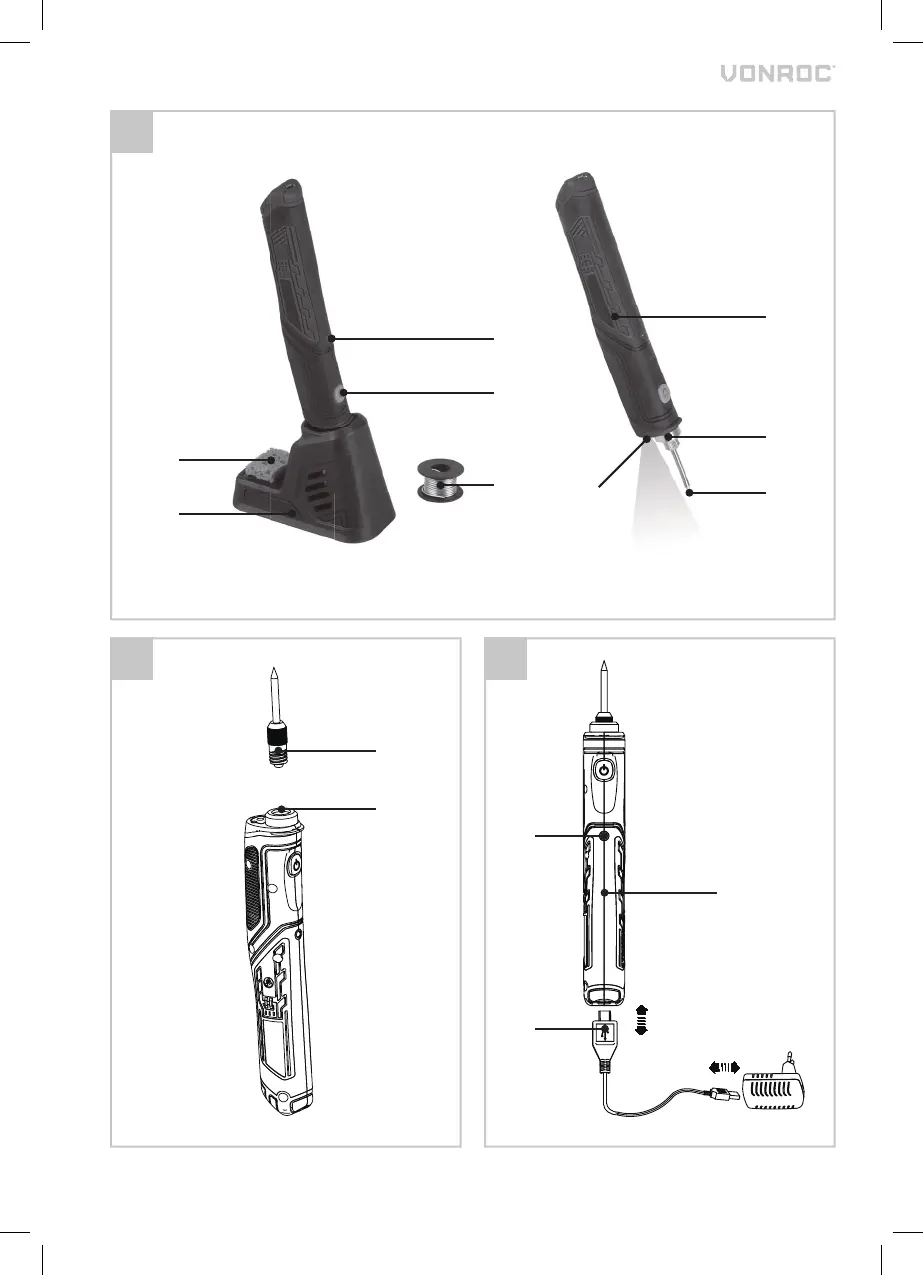 VONROC