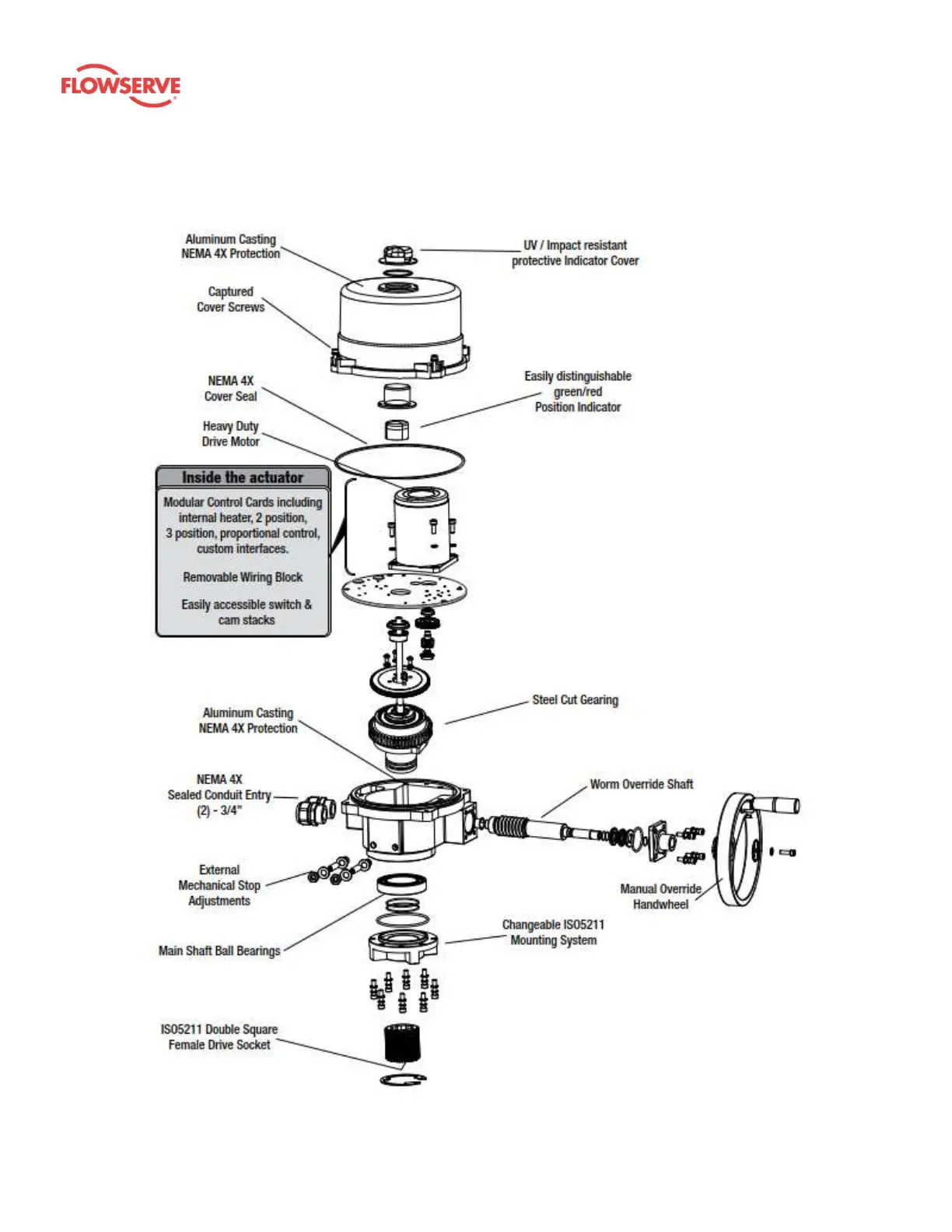 FLOWSERVE

Aluminum Casting
NEMA 4X Protection

UV / Impact resistant
protective Indicator Cover

Captured
Cover Screws

NEMA 4X
Cover Seal

Easily distinguishable
green/red
Position Indicator

Heavy Duty
Drive Motor

Inside the actuator

Modular Control Cards including internal heater, 2 position, 3 position, proportional control, custom interfaces.

Removable Wiring Block

Easily accessible switch & cam stacks

Steel Cut Gearing

Aluminum Casting
NEMA 4X Protection

NEMA 4X
Sealed Conduit Entry
(2) - 3/4"

Worm Override Shaft

External
Mechanical Stop
Adjustments

Manual Override
Handwheel

Changeable ISO5211
Mounting System

Main Shaft Ball Bearings

ISO5211 Double Square
Female Drive Socket