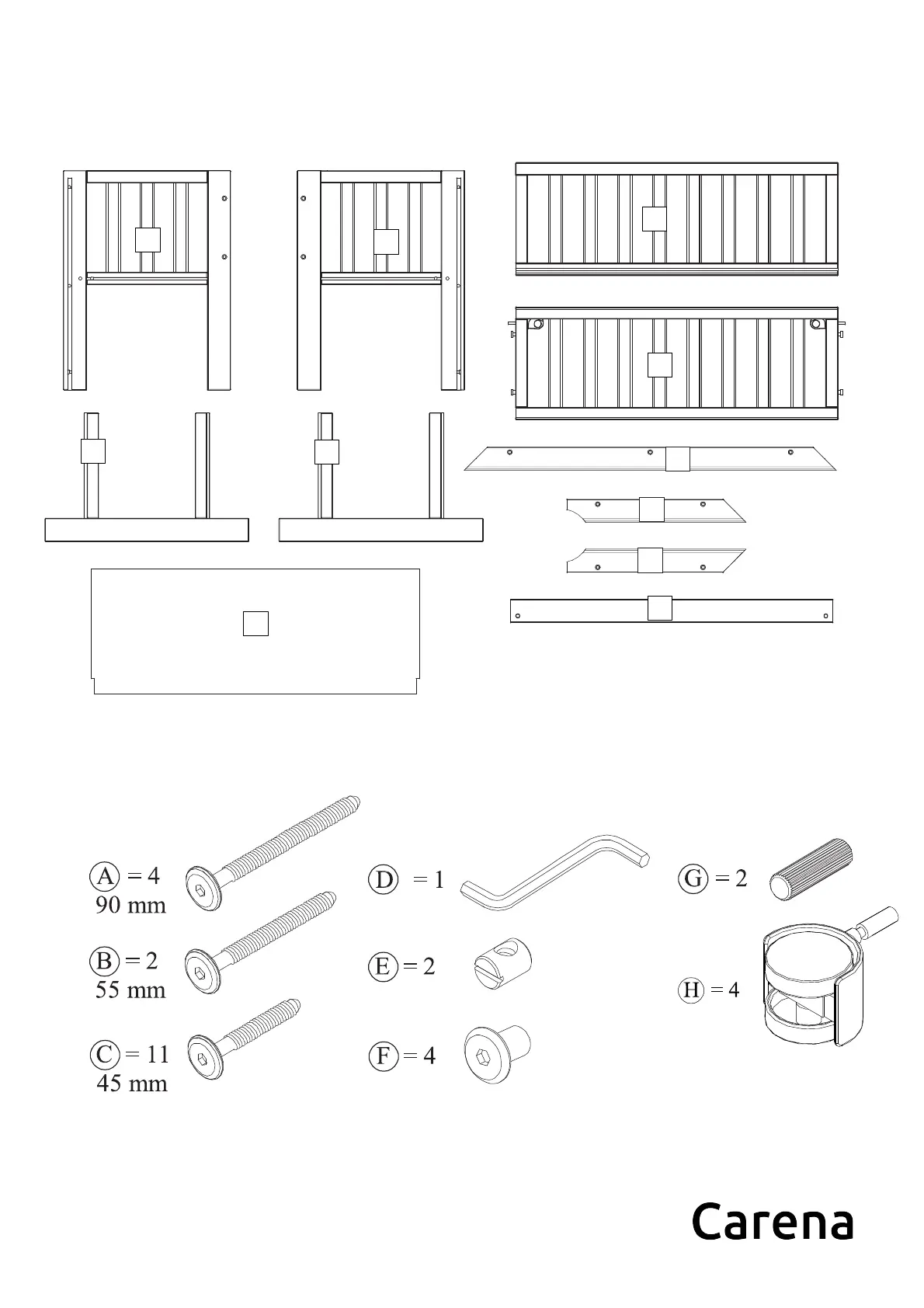 A = 4
90 mm

B = 2
55 mm

C = 11
45 mm

D = 1

E = 2

F = 4

G = 2

H = 4

Carena