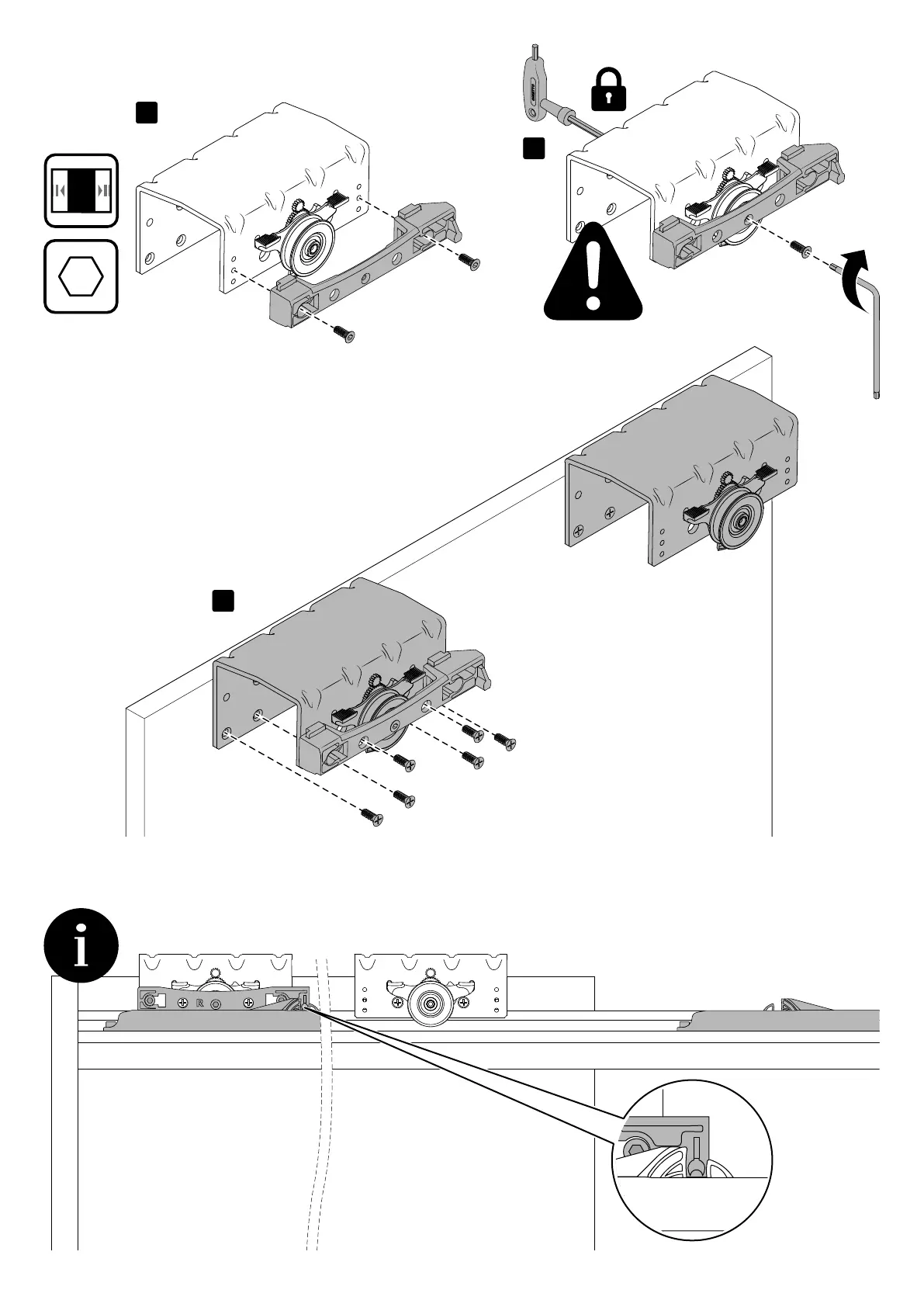 i

R