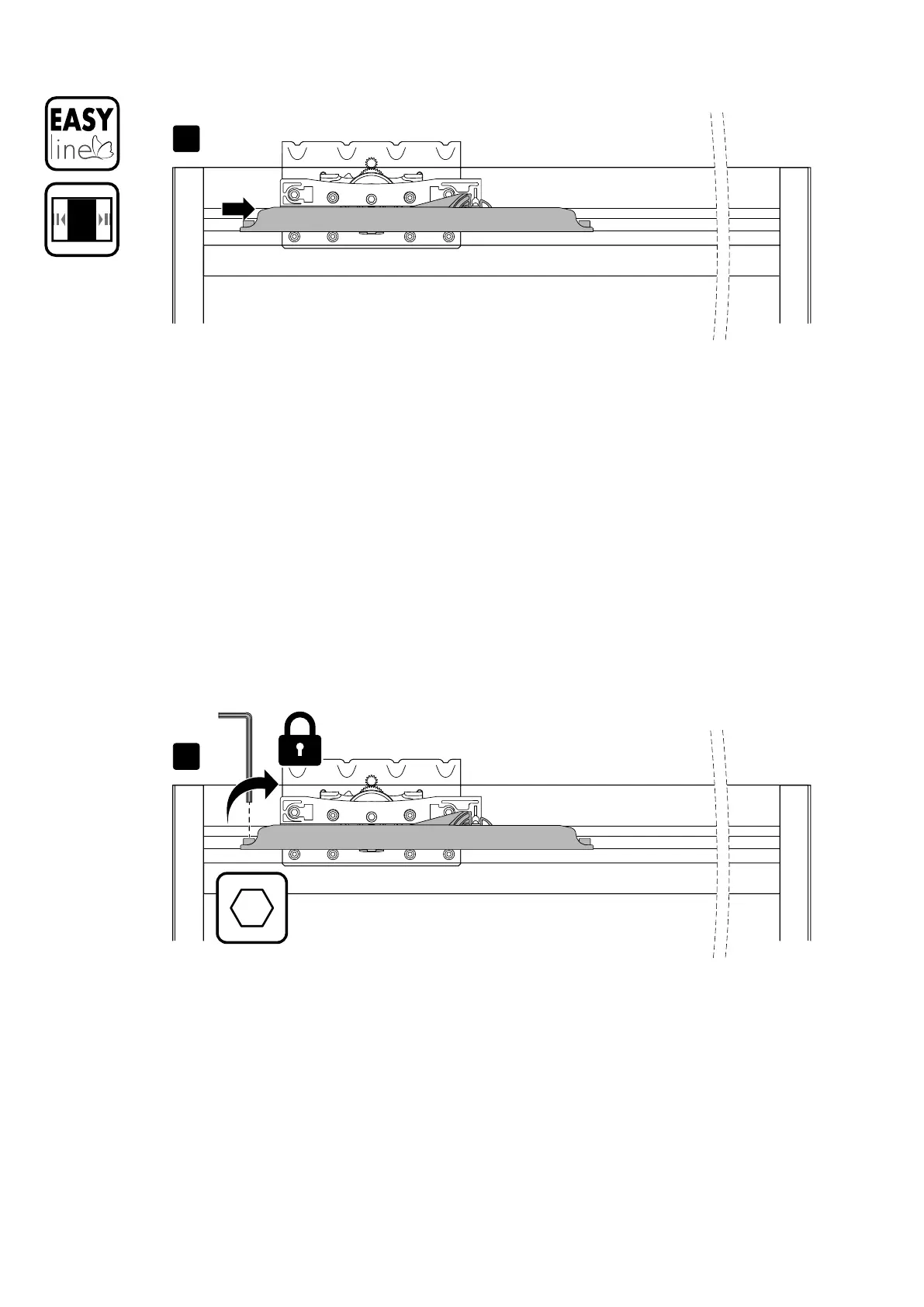 EASY
line