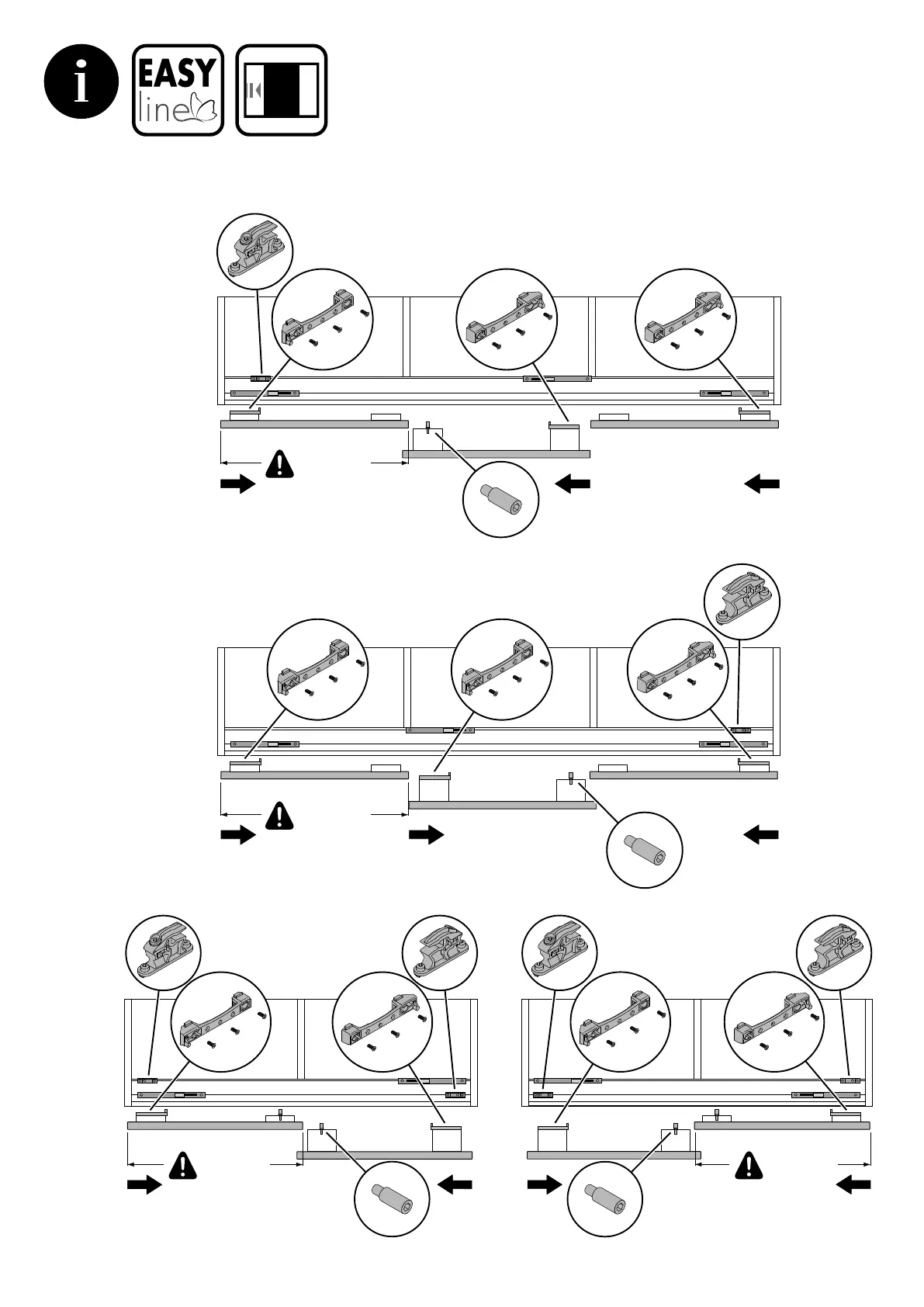 i
EASY
line