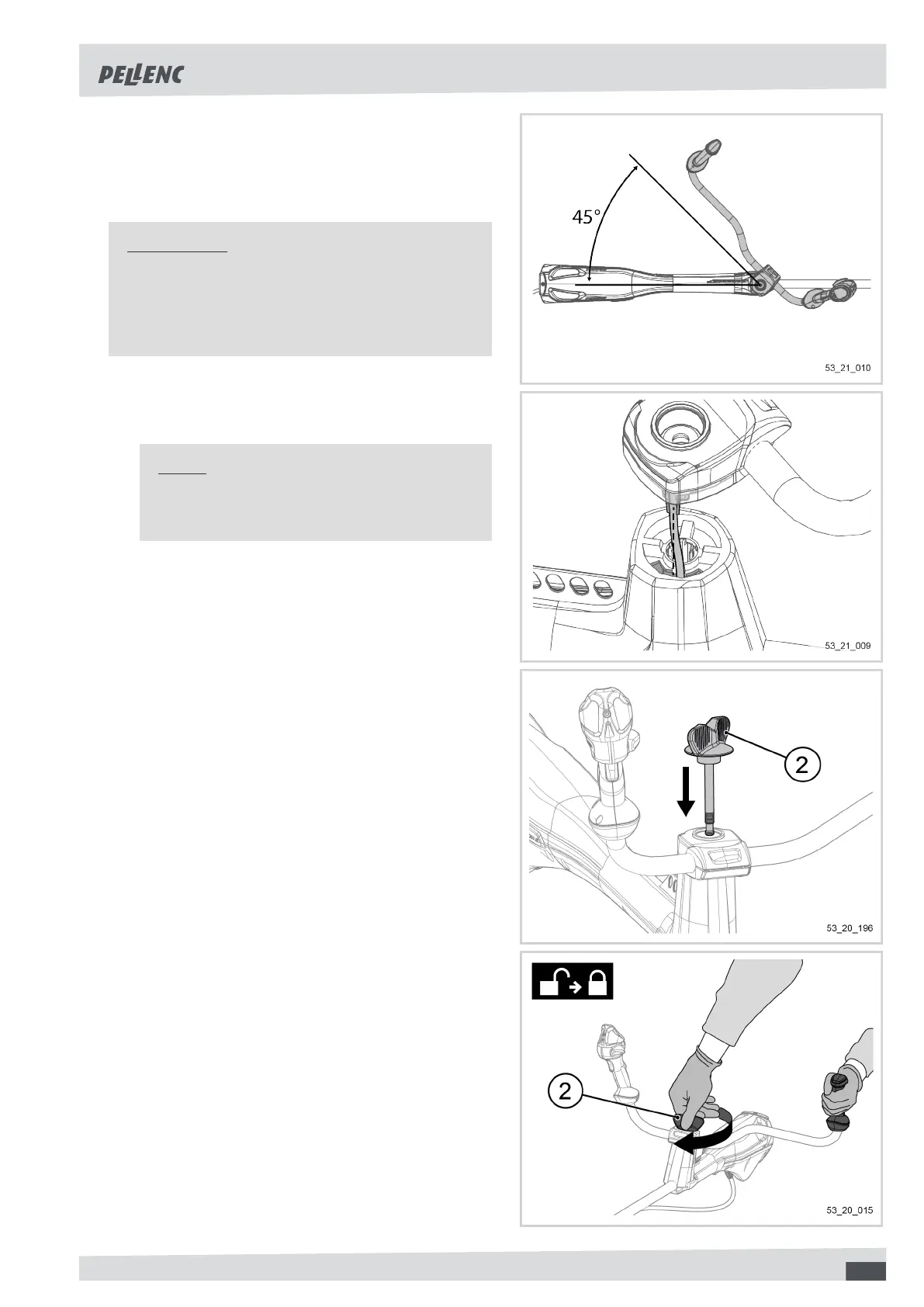 PELLENC

45°

53_21_010

53_21_009

2

53_20_196

2

53_20_015