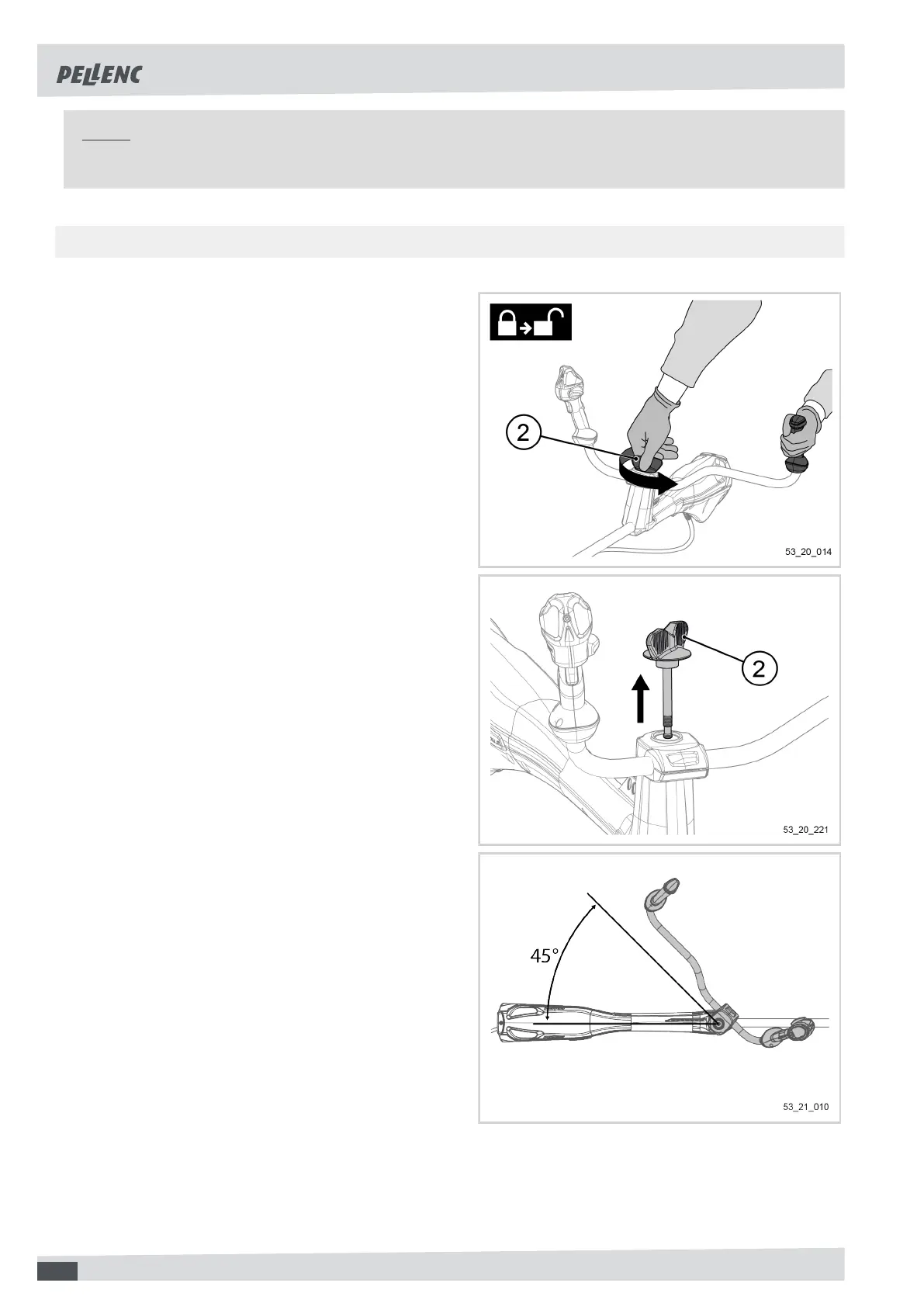 PELLENC

2

53_20_014

2

53_20_221

45°

53_21_010