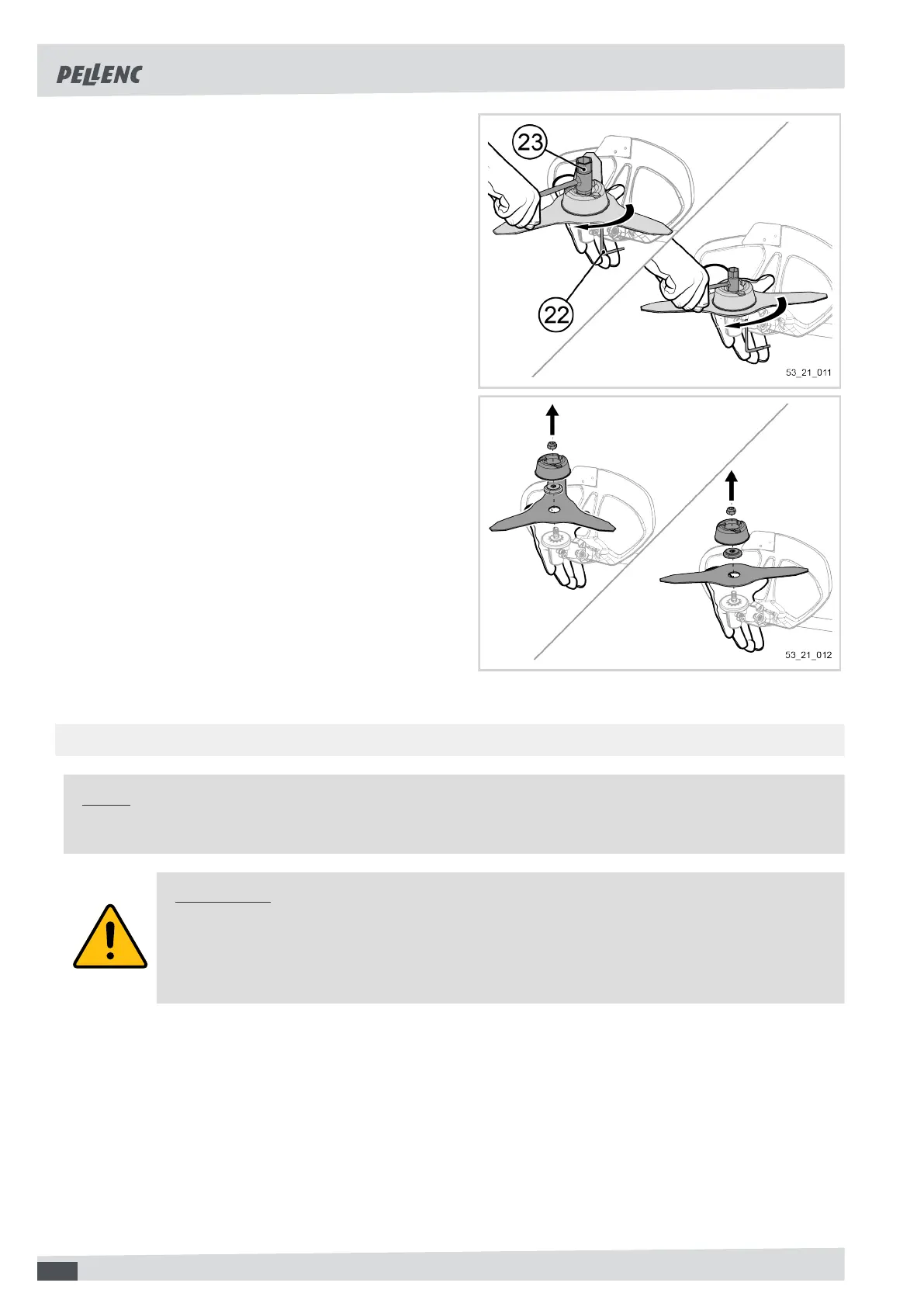 PELLENC

23

22

53_21_011

53_21_012