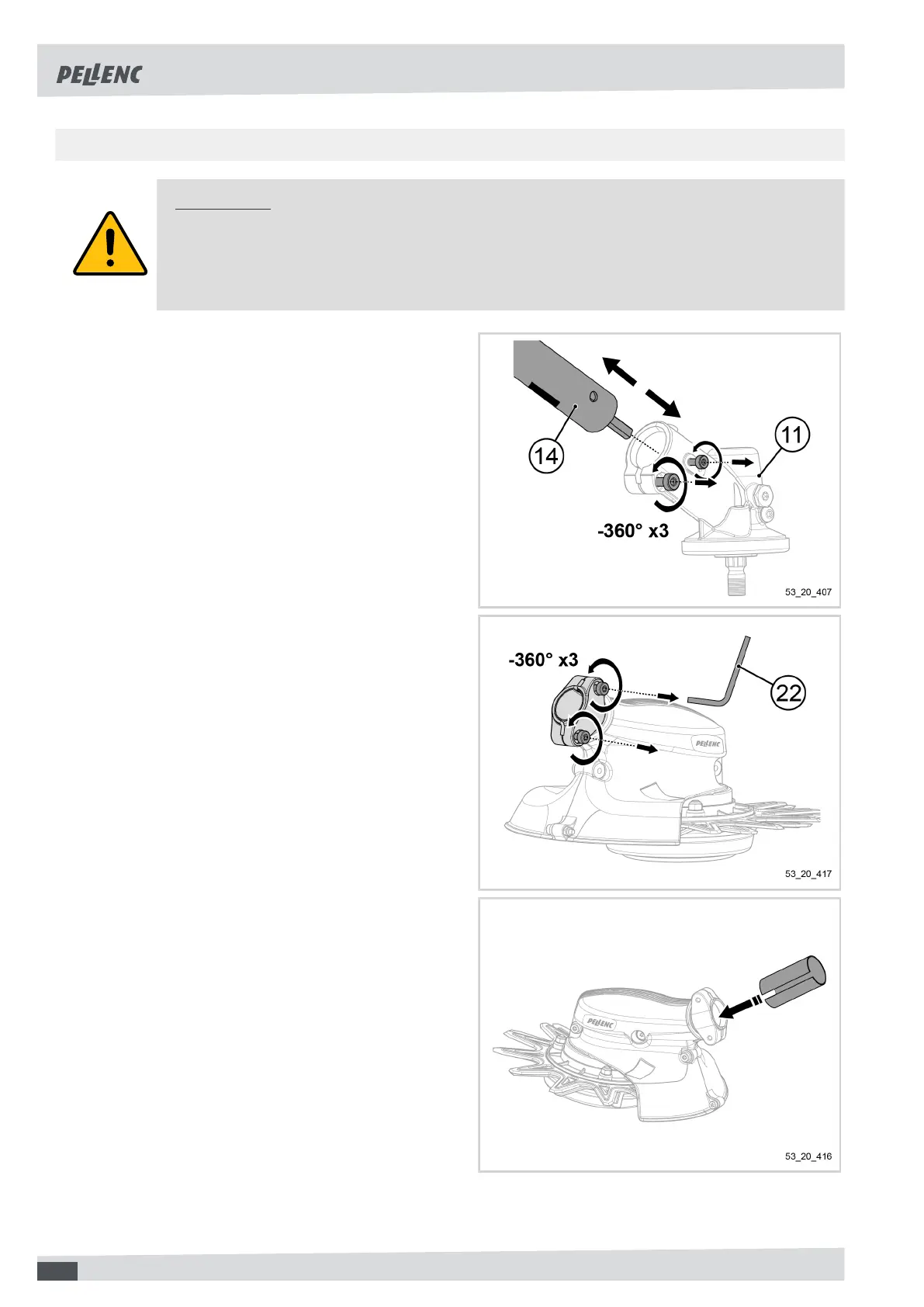 PELLENC

14

11

-360° x3

53_20_407

-360° x3

22

PELLENC

53_20_417

PELLENC

53_20_416