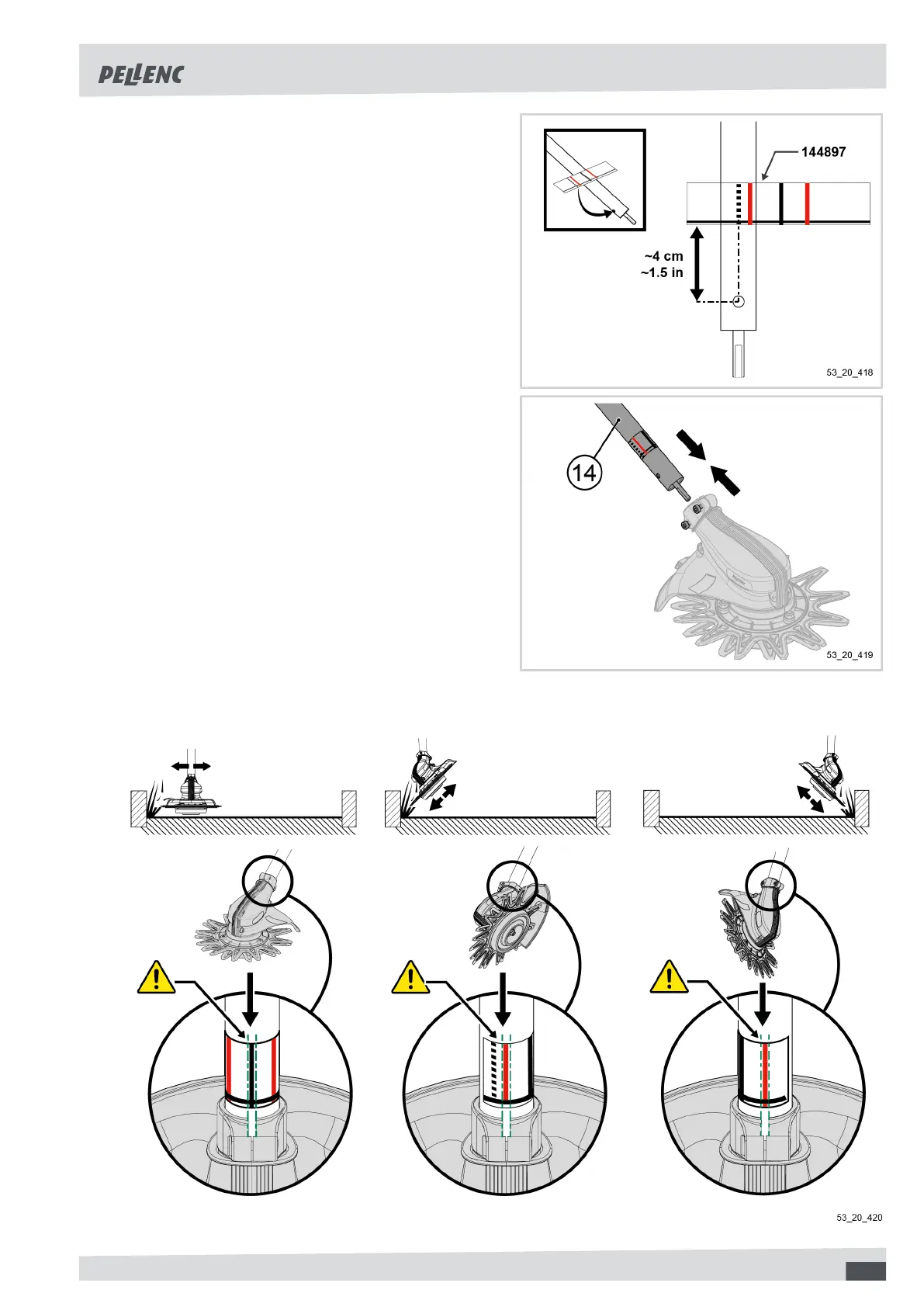 PELLENC

144897

~4 cm
~1.5 in

53_20_418

14

53_20_419

53_20_420