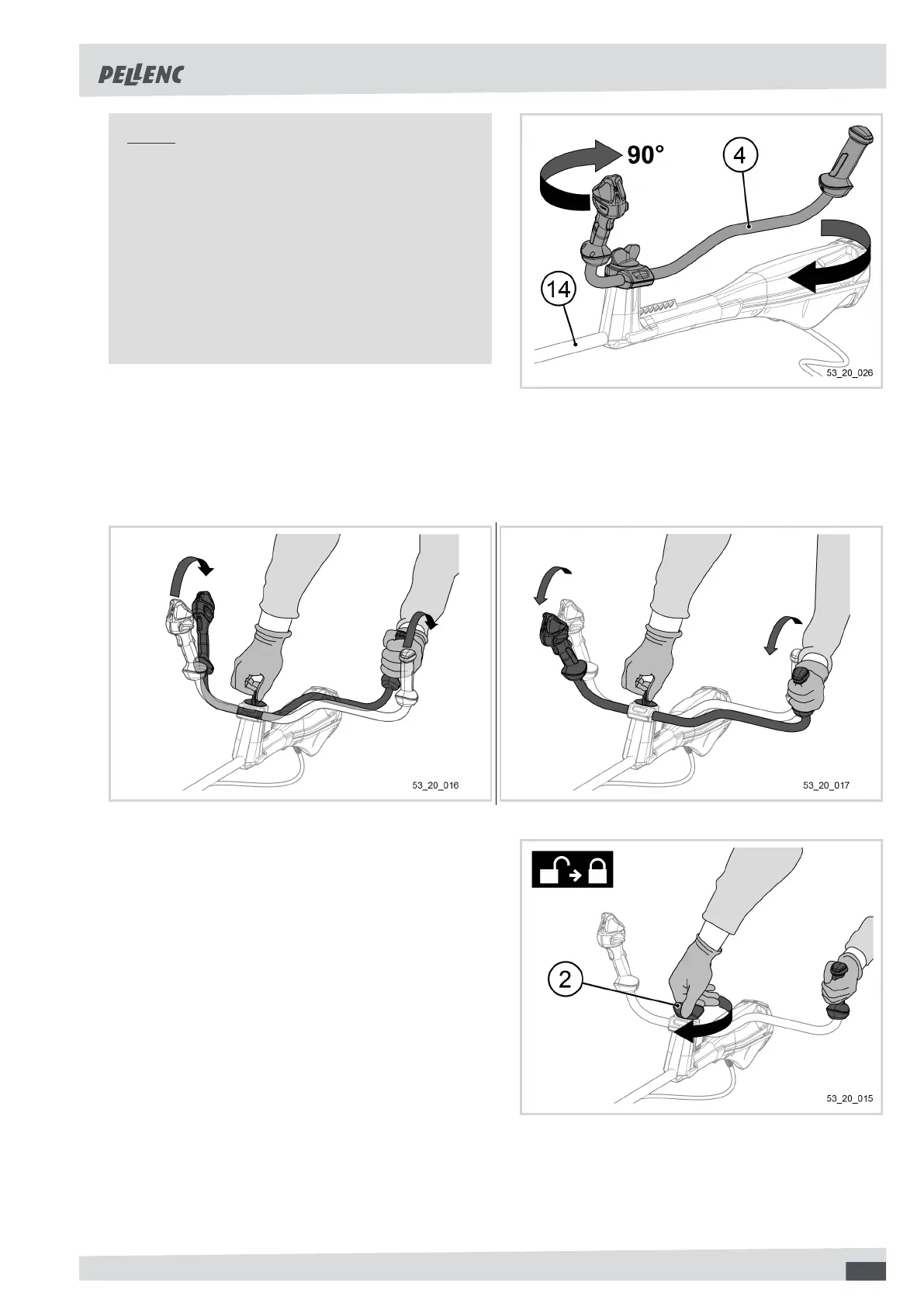 PELLENC

90°

4

14

53_20_026

53_20_016

53_20_017

2

53_20_015