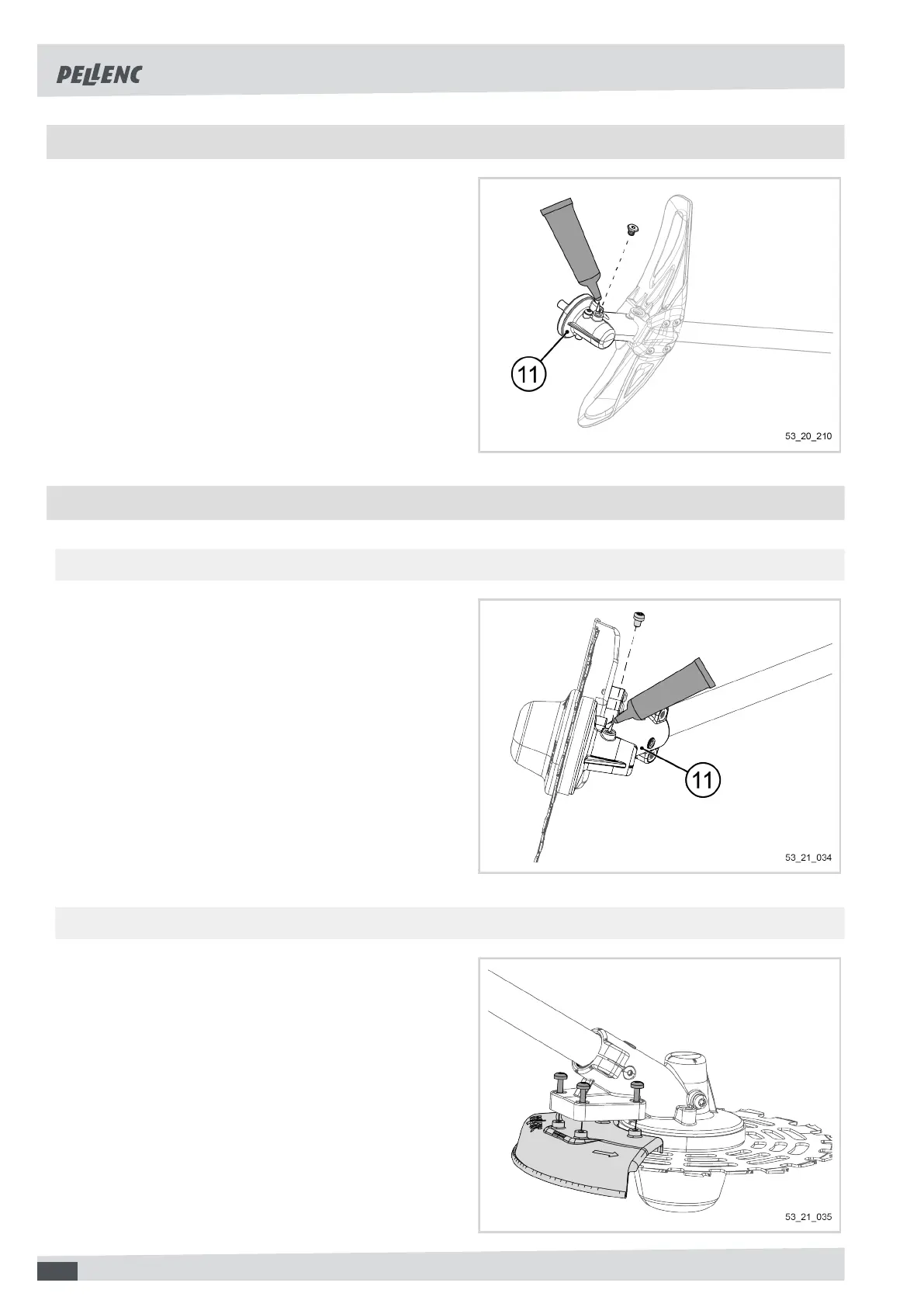 PELLENC

11

53_20_210

11

53_21_034

53_21_035