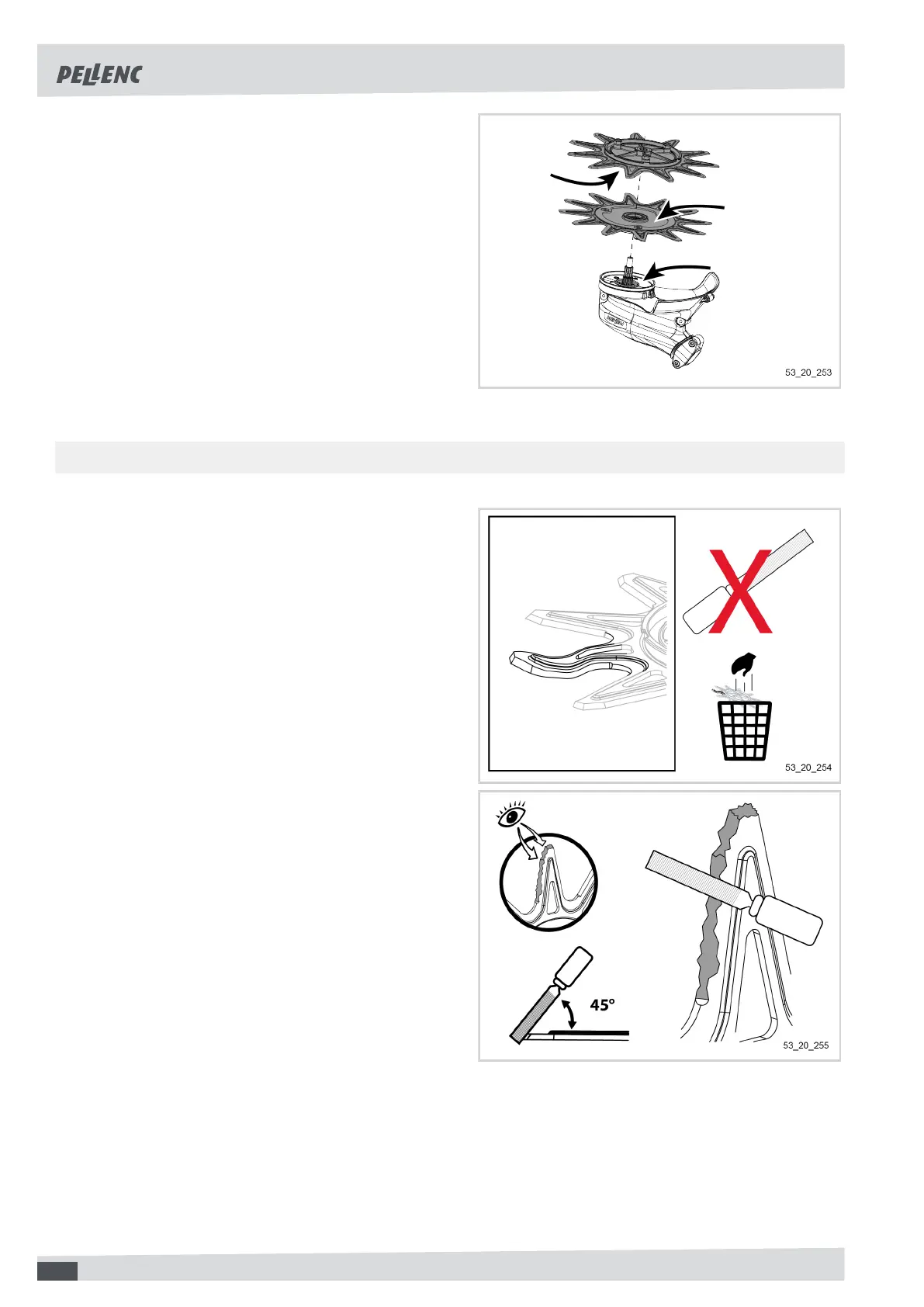 PELLENC

53_20_253

53_20_254

45°

53_20_255