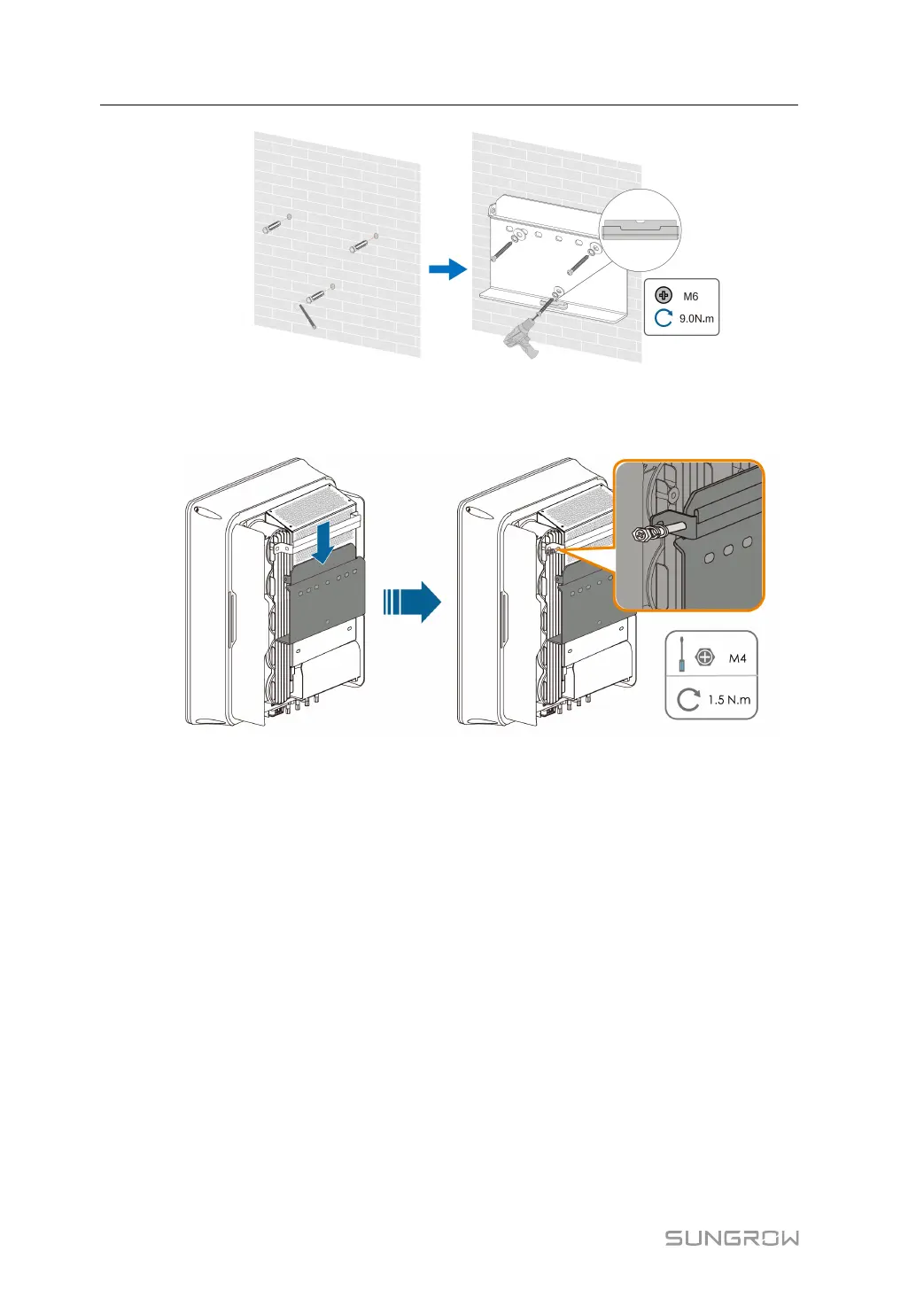 M6
9.0N.m

M4
1.5 N.m

SUNGROW